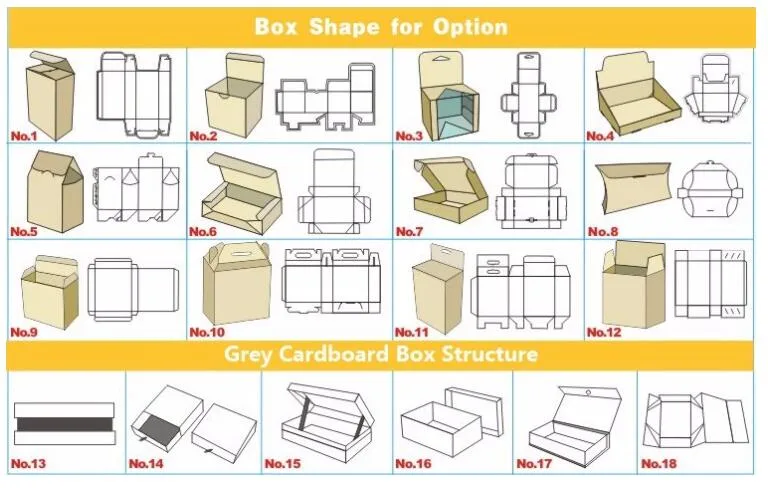 Box Shape for Option

No.1
No.2
No.3
No.4
No.5
No.6
No.7
No.8
No.9
No.10
No.11
No.12

Grey Cardboard Box Structure

No.13
No.14
No.15
No.16
No.17
No.18