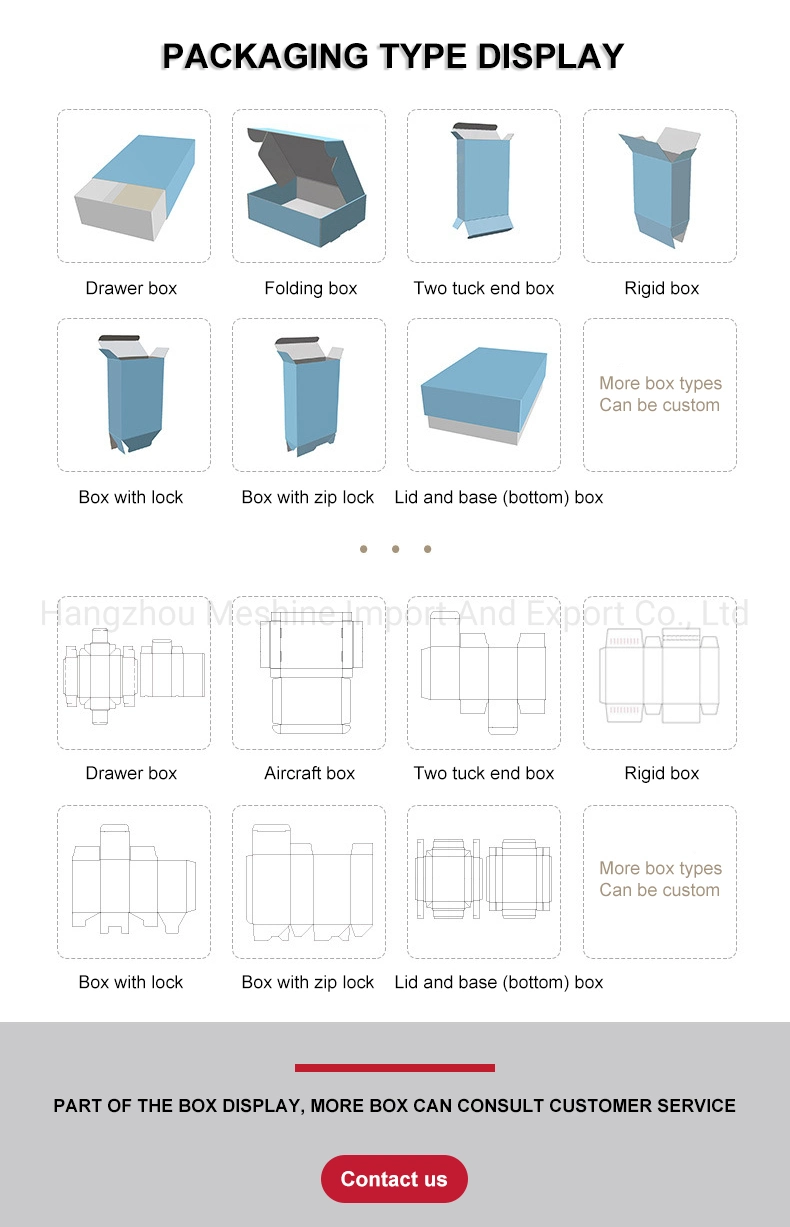 PACKAGING TYPE DISPLAY

Drawer box
Folding box
Two tuck end box
Rigid box

Box with lock
Box with zip lock
Lid and base (bottom) box
More box types Can be custom

Hangzhou Meshine Import And Export Co., Ltd

Drawer box
Aircraft box
Two tuck end box
Rigid box

Box with lock
Box with zip lock
Lid and base (bottom) box
More box types Can be custom

PART OF THE BOX DISPLAY, MORE BOX CAN CONSULT CUSTOMER SERVICE

Contact us