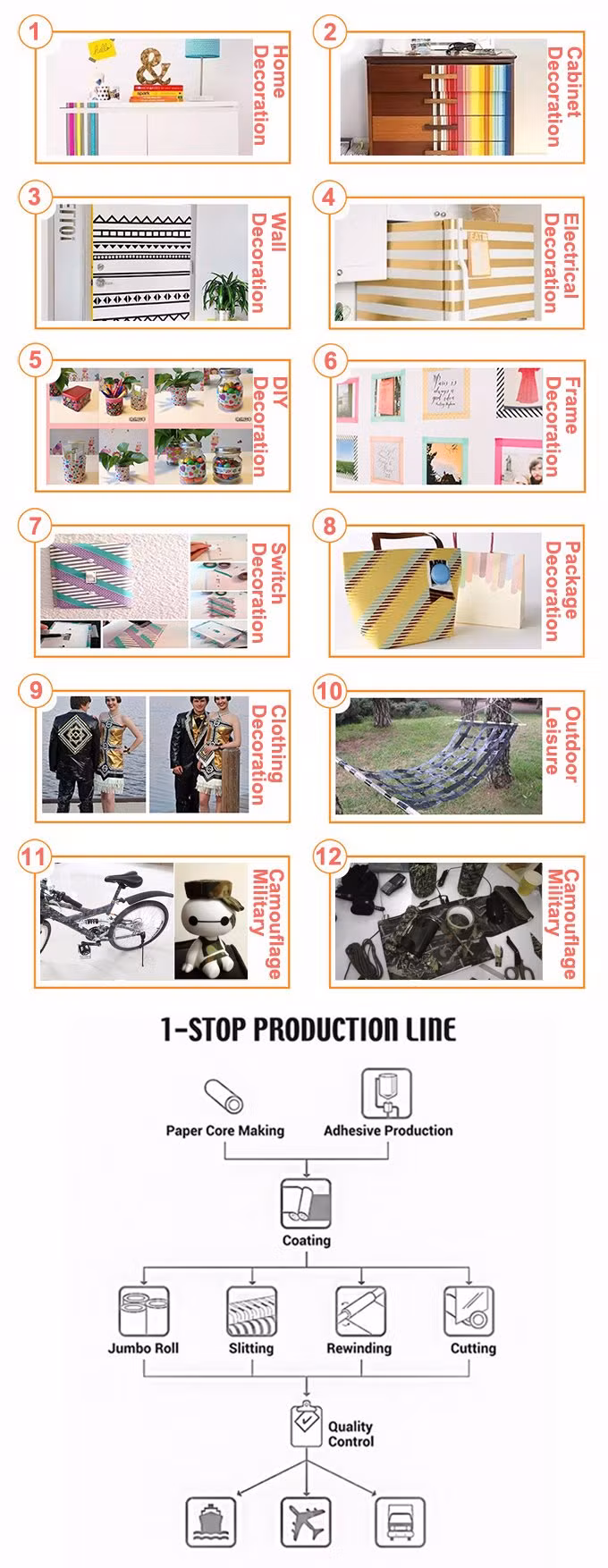 1
Home Decoration

2
Cabinet Decoration

3
Wall Decoration

4
Electrical Decoration

5
DIY Decoration

6
Frame Decoration

7
Switch Decoration

8
Package Decoration

9
Clothing Decoration

10
Outdoor Leisure

11
Camouflage Military

12
Camouflage Military

1-STOP PRODUCTION LINE

Paper Core Making
Adhesive Production
Coating
Jumbo Roll
Slitting
Rewinding
Cutting
Quality Control