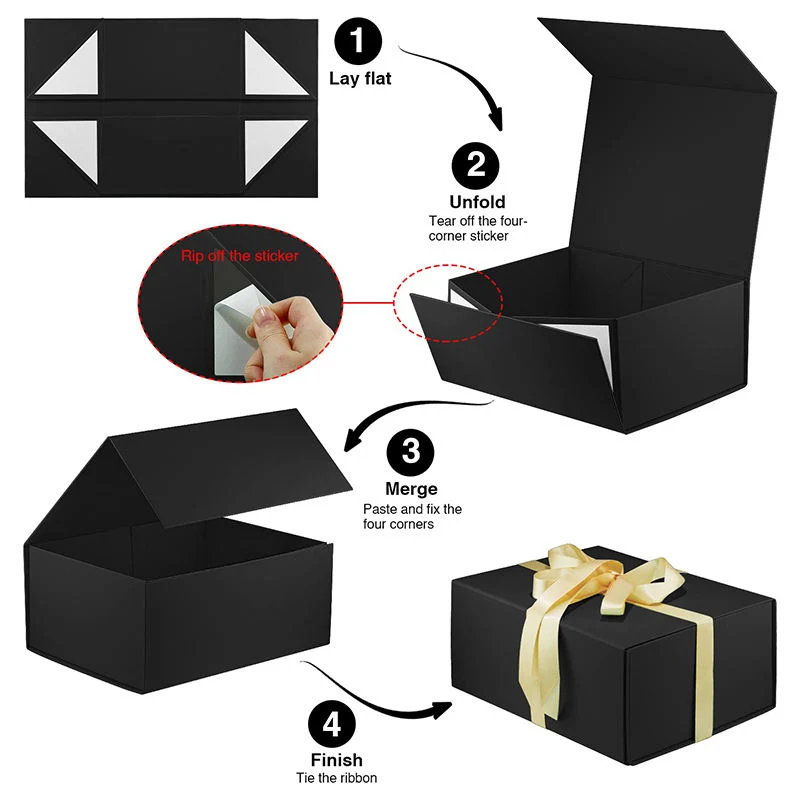 1
Lay flat

2
Unfold
Tear off the four-corner sticker

Rip off the sticker

3
Merge
Paste and fix the four corners

4
Finish
Tie the ribbon