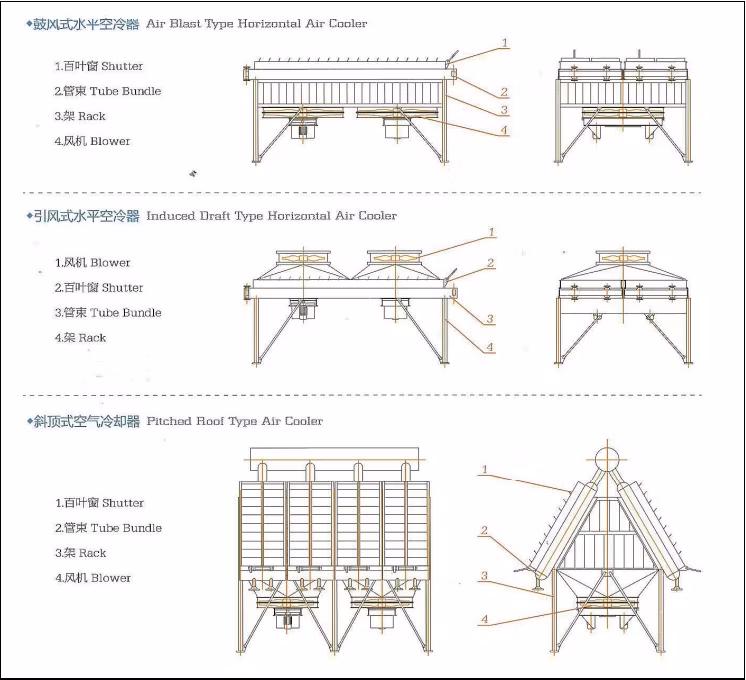 ◆鼓风式水平空冷器 Air Blast Type Horizontal Air Cooler

1.百叶窗 Shutter
2.管束 Tube Bundle
3.架 Rack
4.风机 Blower

1
2
3
4

◆引风式水平空冷器 Induced Draft Type Horizontal Air Cooler

1.风机 Blower
2.百叶窗 Shutter
3.管束 Tube Bundle
4.架 Rack

1
2
3
4

◆斜顶式空气冷却器 Pitched Roof Type Air Cooler

1.百叶窗 Shutter
2.管束 Tube Bundle
3.架 Rack
4.风机 Blower

1
2
3
4