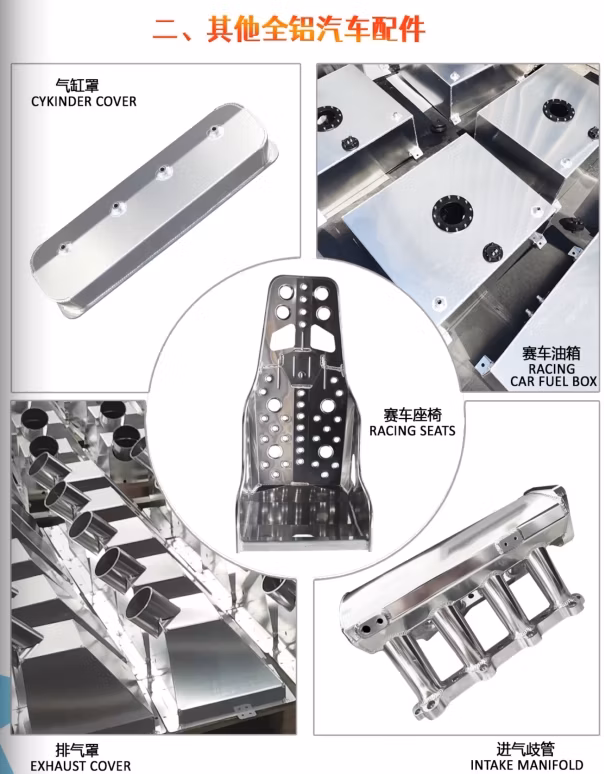 二、其他全铝汽车配件

气缸罩
CYKINDER COVER

赛车油箱
RACING
CAR FUEL BOX

赛车座椅
RACING SEATS

排气罩
EXHAUST COVER

进气歧管
INTAKE MANIFOLD