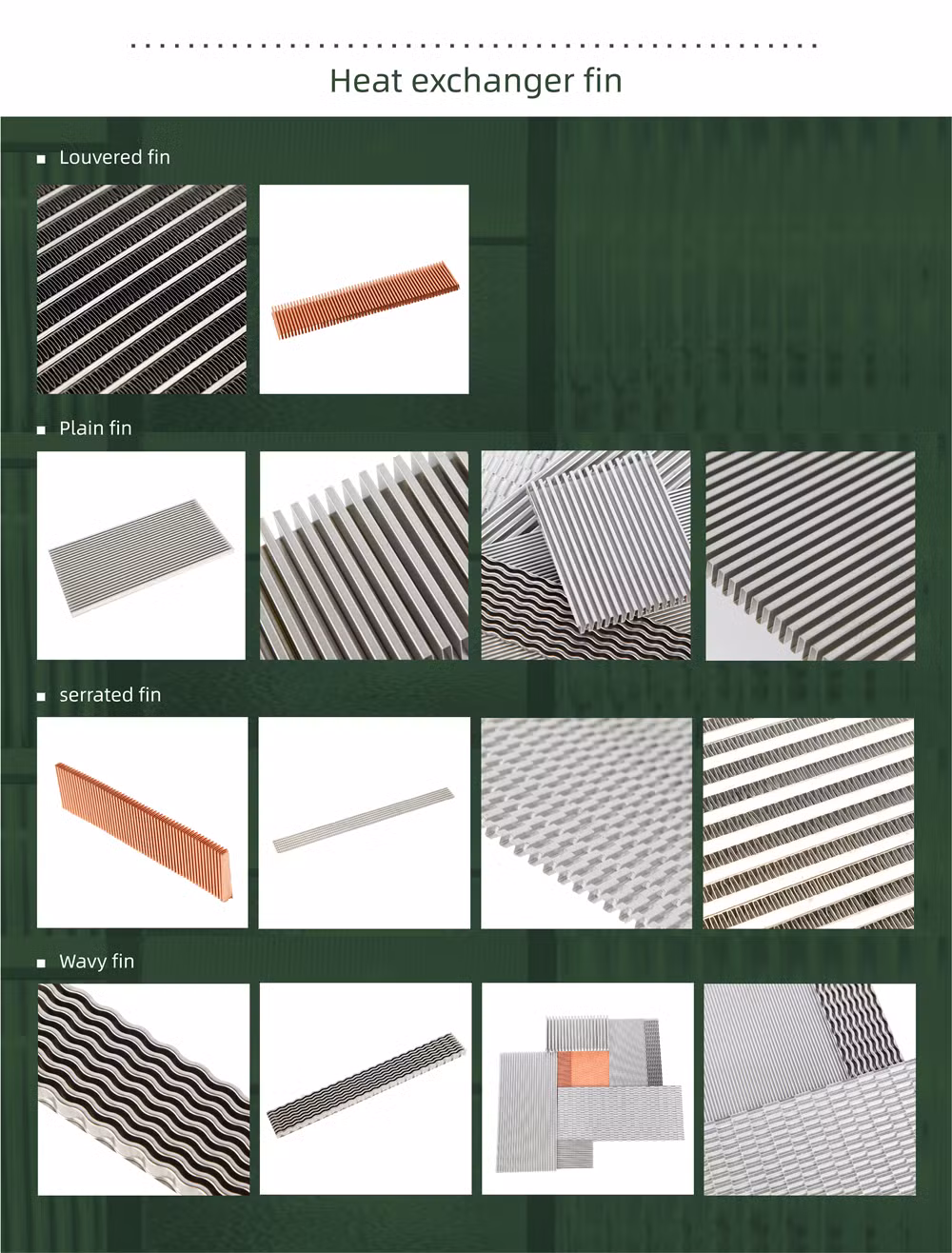 Heat exchanger fin

Louvered fin

Plain fin

serrated fin

Wavy fin