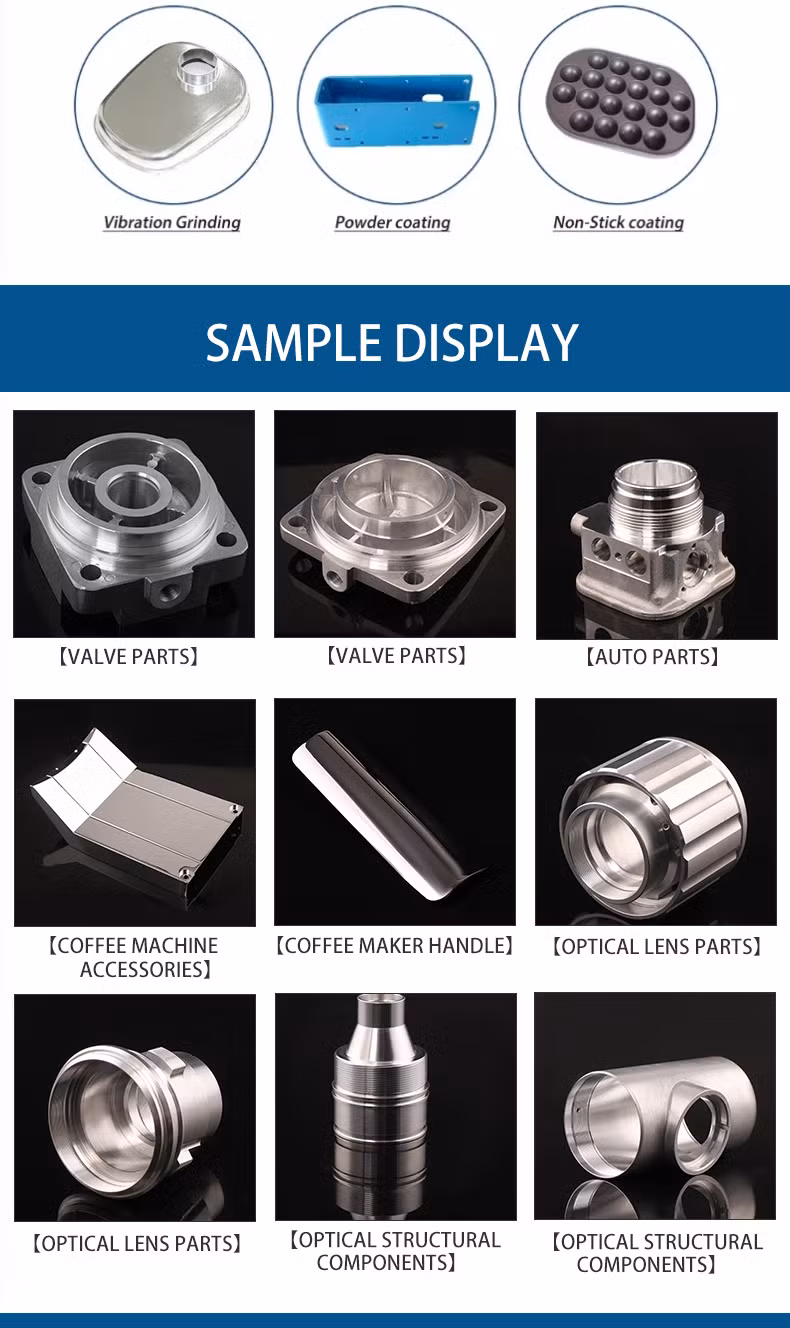 Vibration Grinding

Powder coating

Non-Stick coating

SAMPLE DISPLAY

【VALVE PARTS】

【VALVE PARTS】

【AUTO PARTS】

【COFFEE MACHINE ACCESSORIES】

【COFFEE MAKER HANDLE】

【OPTICAL LENS PARTS】

【OPTICAL LENS PARTS】

【OPTICAL STRUCTURAL COMPONENTS】

【OPTICAL STRUCTURAL COMPONENTS】