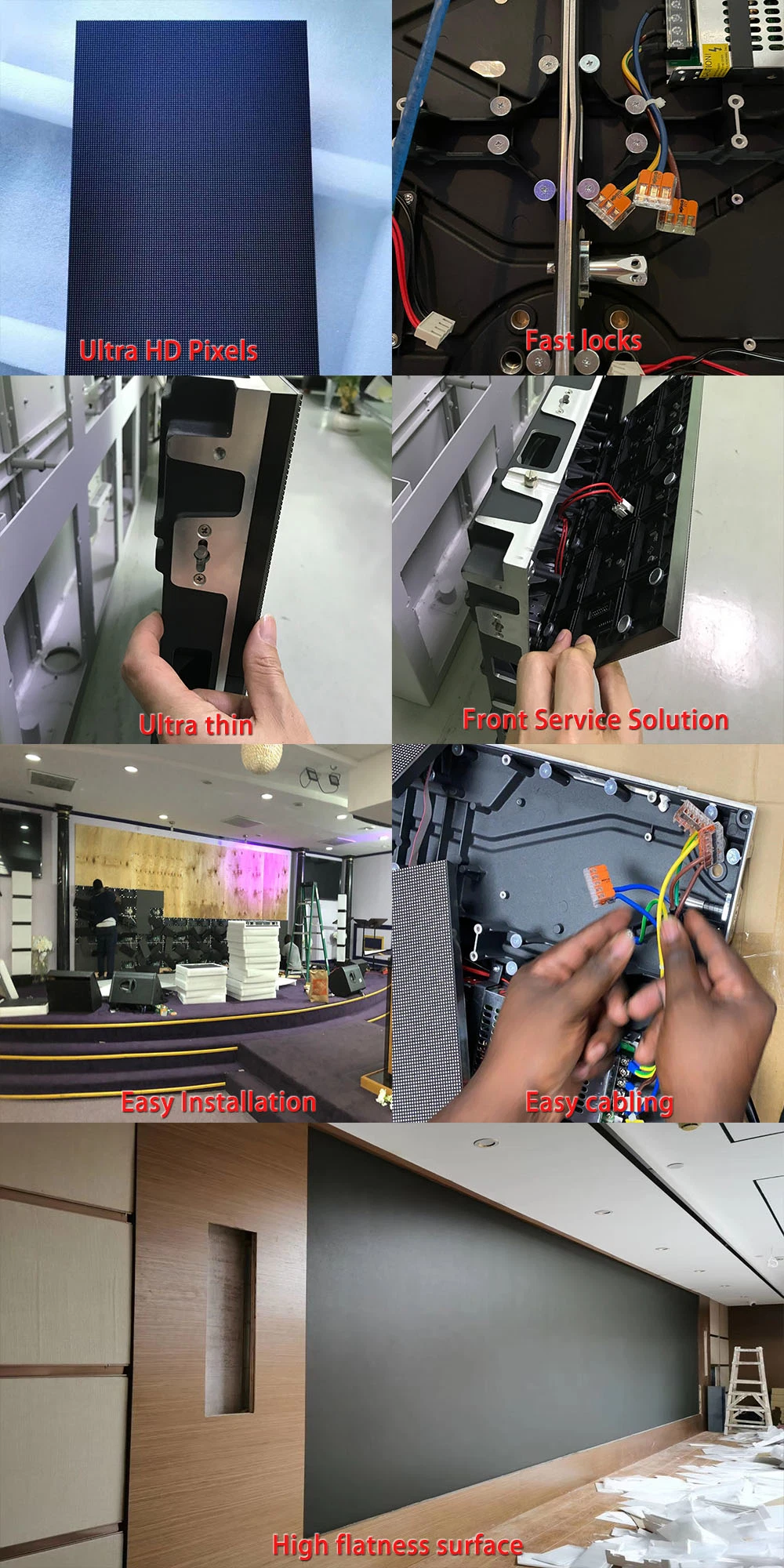 Ultra HD Pixels

Fast locks

Ultra thin

Front Service Solution

Easy Installation

Easy cabling

High flatness surface