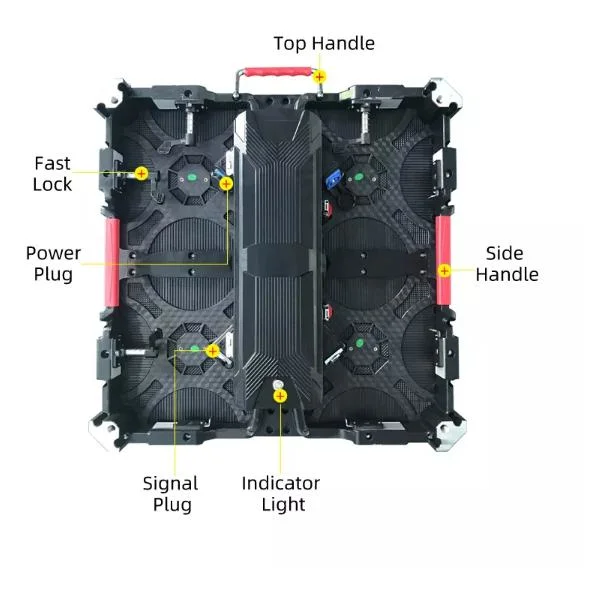 Top Handle

Fast Lock

Power Plug

Side Handle

Signal Plug

Indicator Light