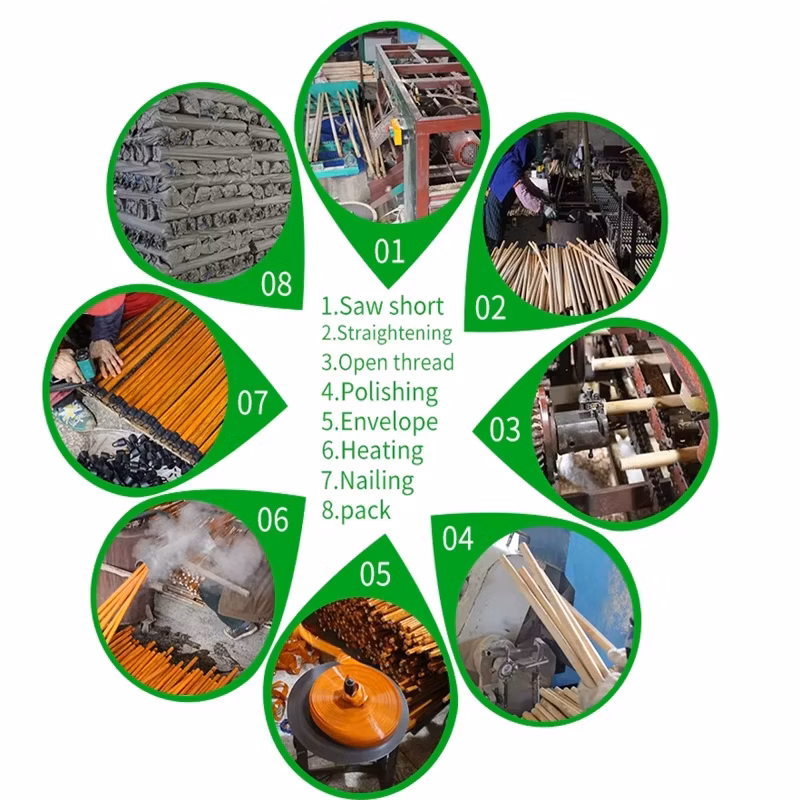 01

02

03

04

05

06

07

08

1.Saw short
2.Straightening
3.Open thread
4.Polishing
5.Envelope
6.Heating
7.Nailing
8.pack