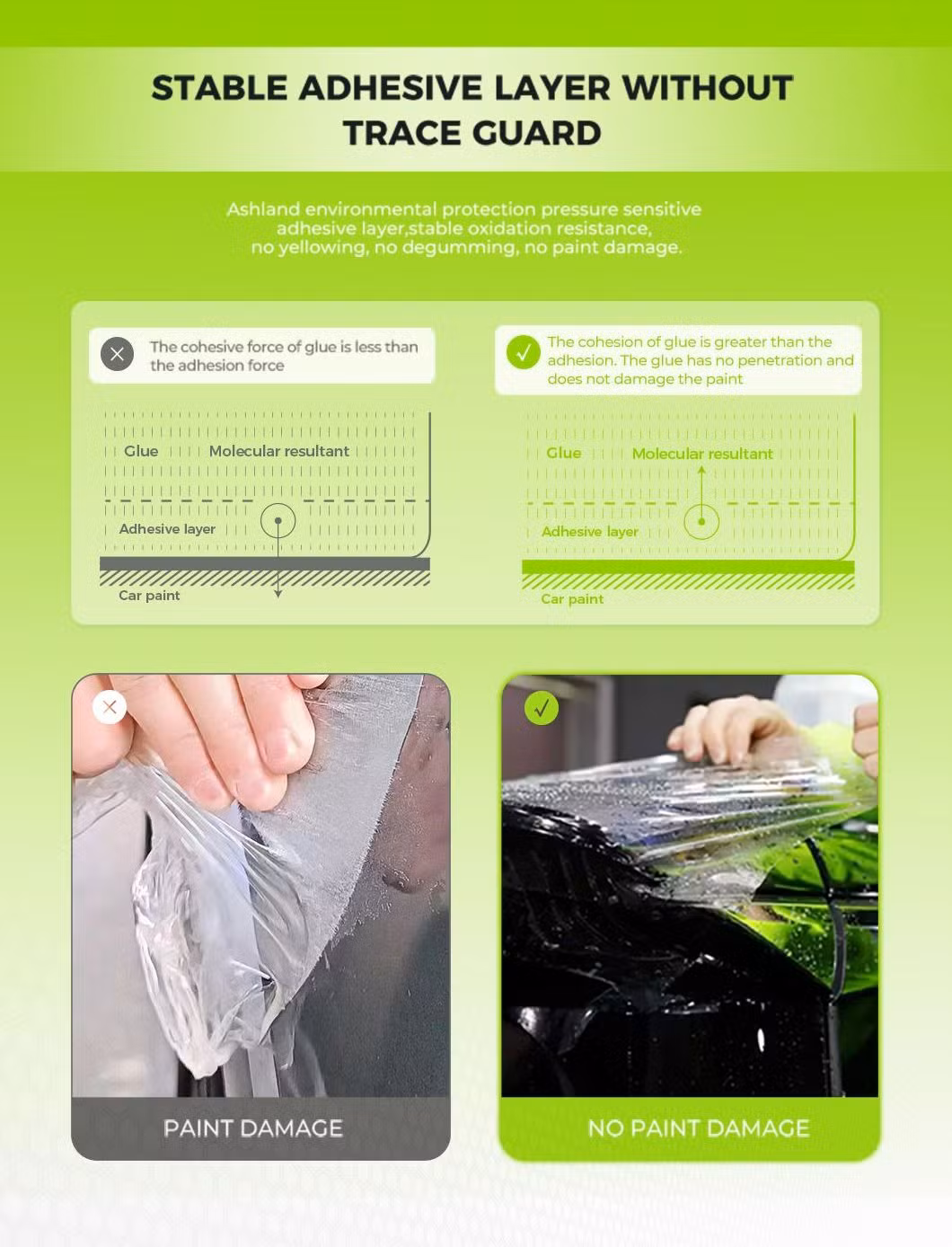 STABLE ADHESIVE LAYER WITHOUT TRACE GUARD

Ashland environmental protection pressure sensitive adhesive layer,stable oxidation resistance, no yellowing, no degumming, no paint damage.

The cohesive force of glue is less than the adhesion force

Glue
Molecular resultant
Adhesive layer
Car paint

The cohesion of glue is greater than the adhesion. The glue has no penetration and does not damage the paint

Glue
Molecular resultant
Adhesive layer
Car paint

PAINT DAMAGE

NO PAINT DAMAGE