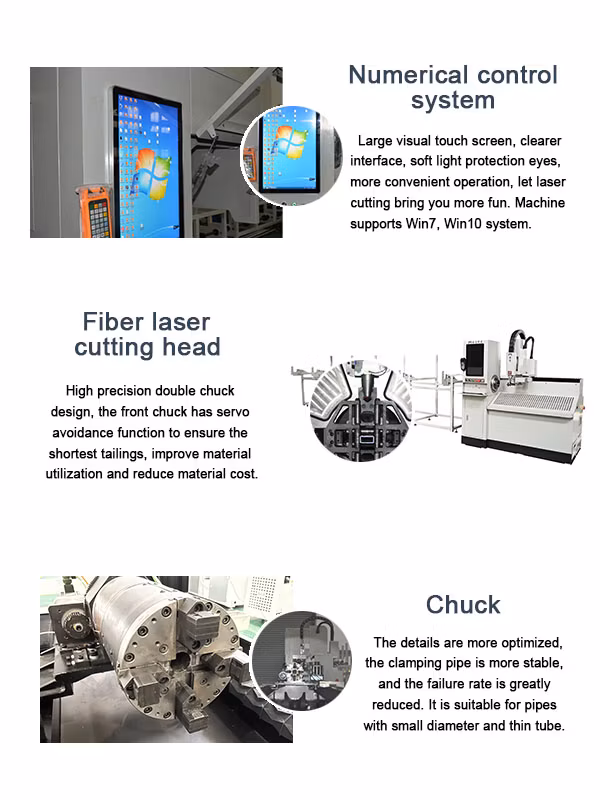 Numerical control system

Large visual touch screen, clearer interface, soft light protection eyes, more convenient operation, let laser cutting bring you more fun. Machine supports Win7, Win10 system.

Fiber laser cutting head

High precision double chuck design, the front chuck has servo avoidance function to ensure the shortest tailings, improve material utilization and reduce material cost.

Chuck

The details are more optimized, the clamping pipe is more stable, and the failure rate is greatly reduced. It is suitable for pipes with small diameter and thin tube.