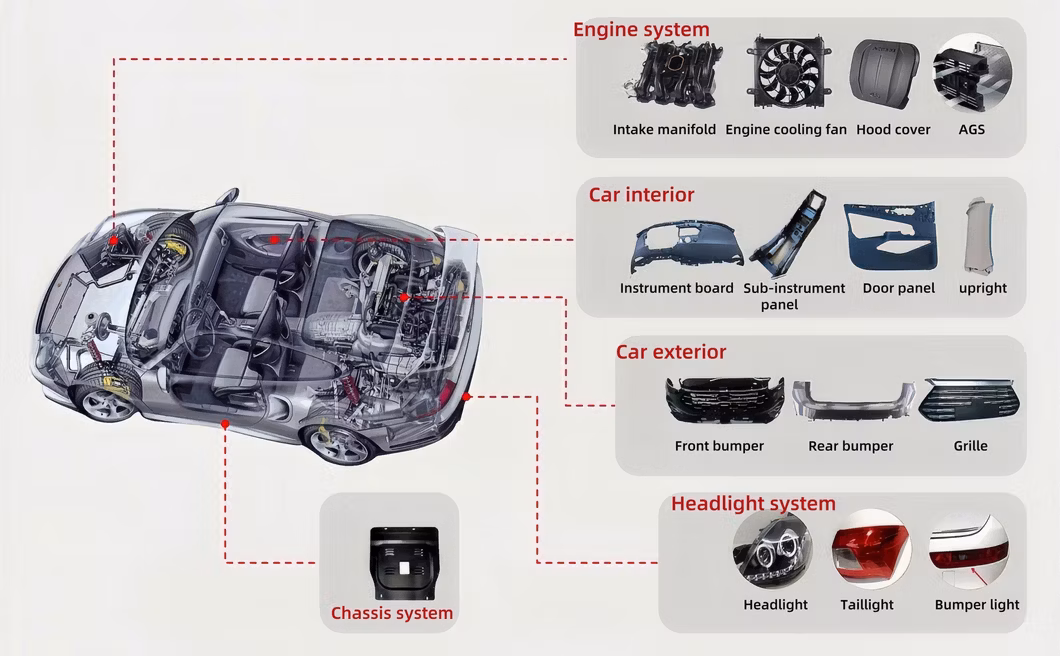 Engine system

Intake manifold Engine cooling fan Hood cover AGS

Car interior

Instrument board Sub-instrument panel Door panel upright

Car exterior

Front bumper Rear bumper Grille

Headlight system

Headlight Taillight Bumper light

Chassis system