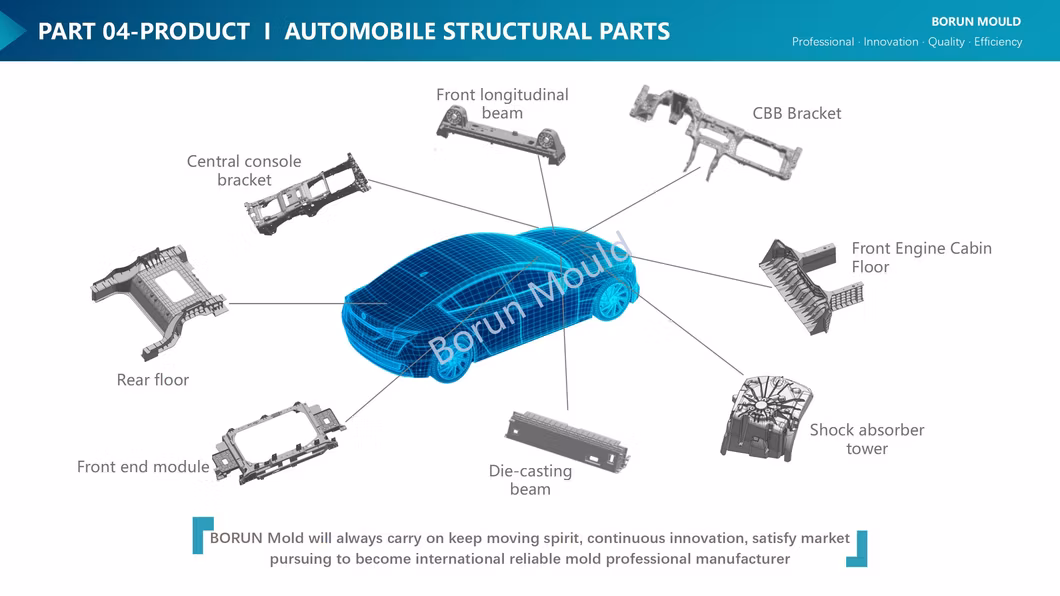 PART 04-PRODUCT I AUTOMOBILE STRUCTURAL PARTS

BORUN MOULD
Professional · Innovation · Quality · Efficiency

Front longitudinal beam

CBB Bracket

Central console bracket

Front Engine Cabin Floor

Borun Mould

Rear floor

Shock absorber tower

Front end module

Die-casting beam

BORUN Mold will always carry on keep moving spirit, continuous innovation, satisfy market pursuing to become international reliable mold professional manufacturer