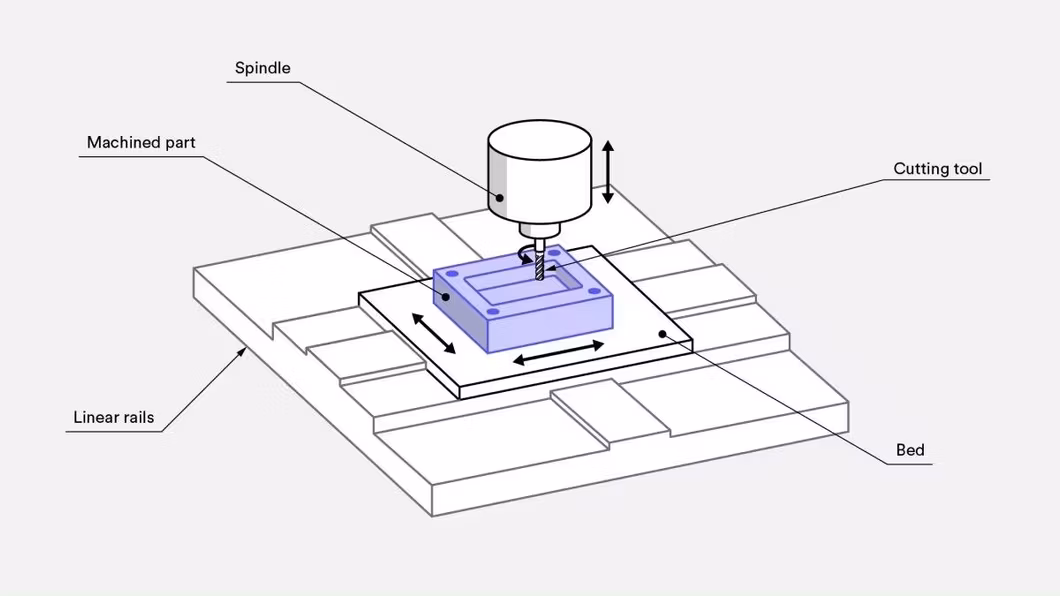 Spindle

Machined part

Cutting tool

Linear rails

Bed