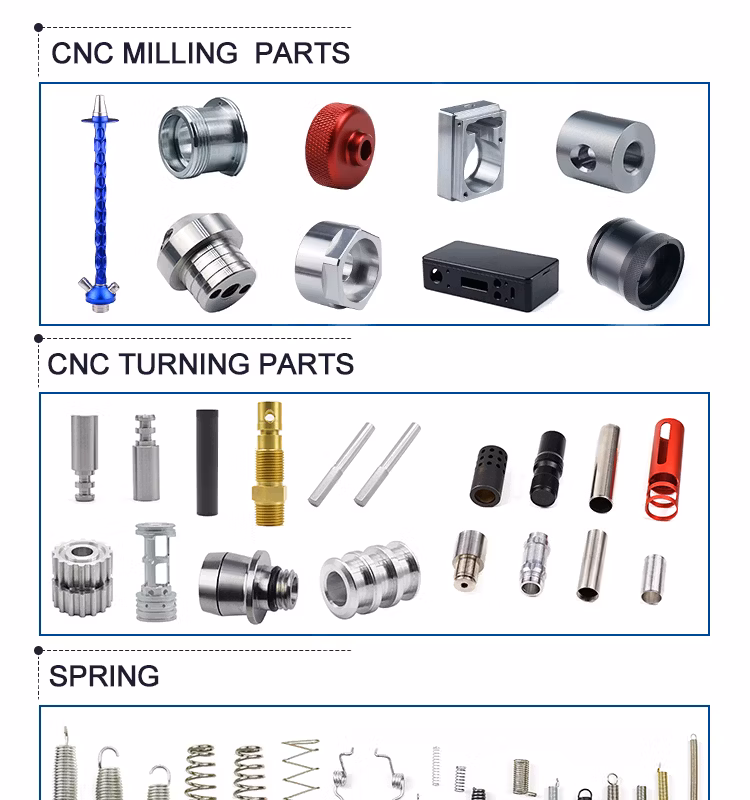 CNC MILLING PARTS

CNC TURNING PARTS

SPRING