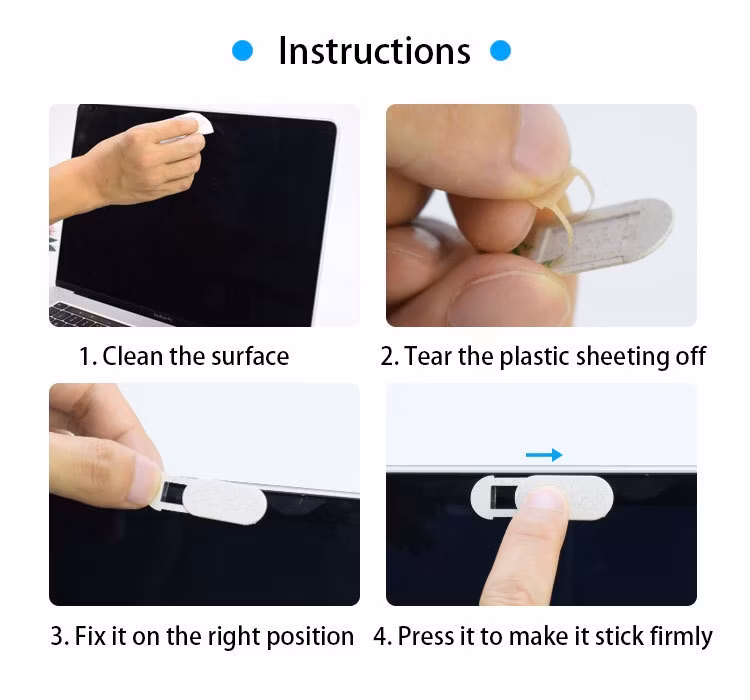 Instructions

1. Clean the surface

2. Tear the plastic sheeting off

3. Fix it on the right position

4. Press it to make it stick firmly