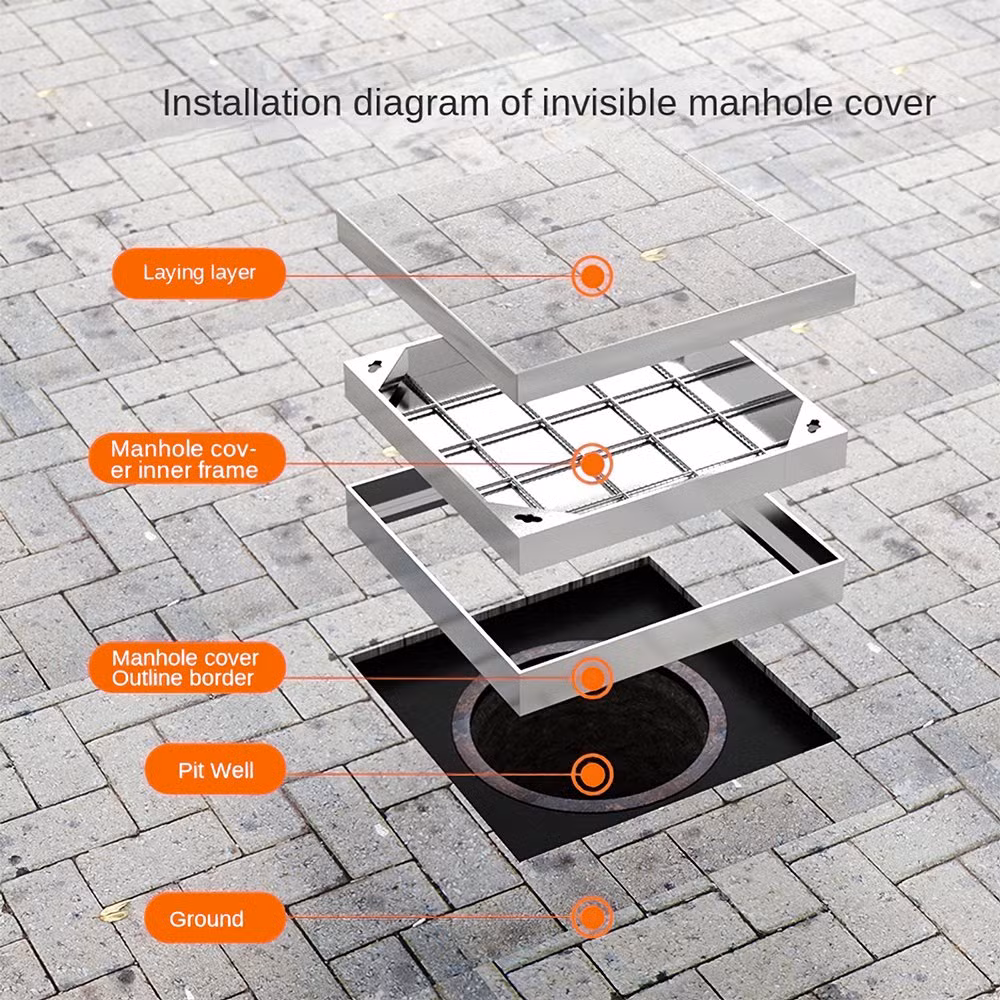 Installation diagram of invisible manhole cover

Laying layer

Manhole cover inner frame

Manhole cover
Outline border

Pit Well

Ground