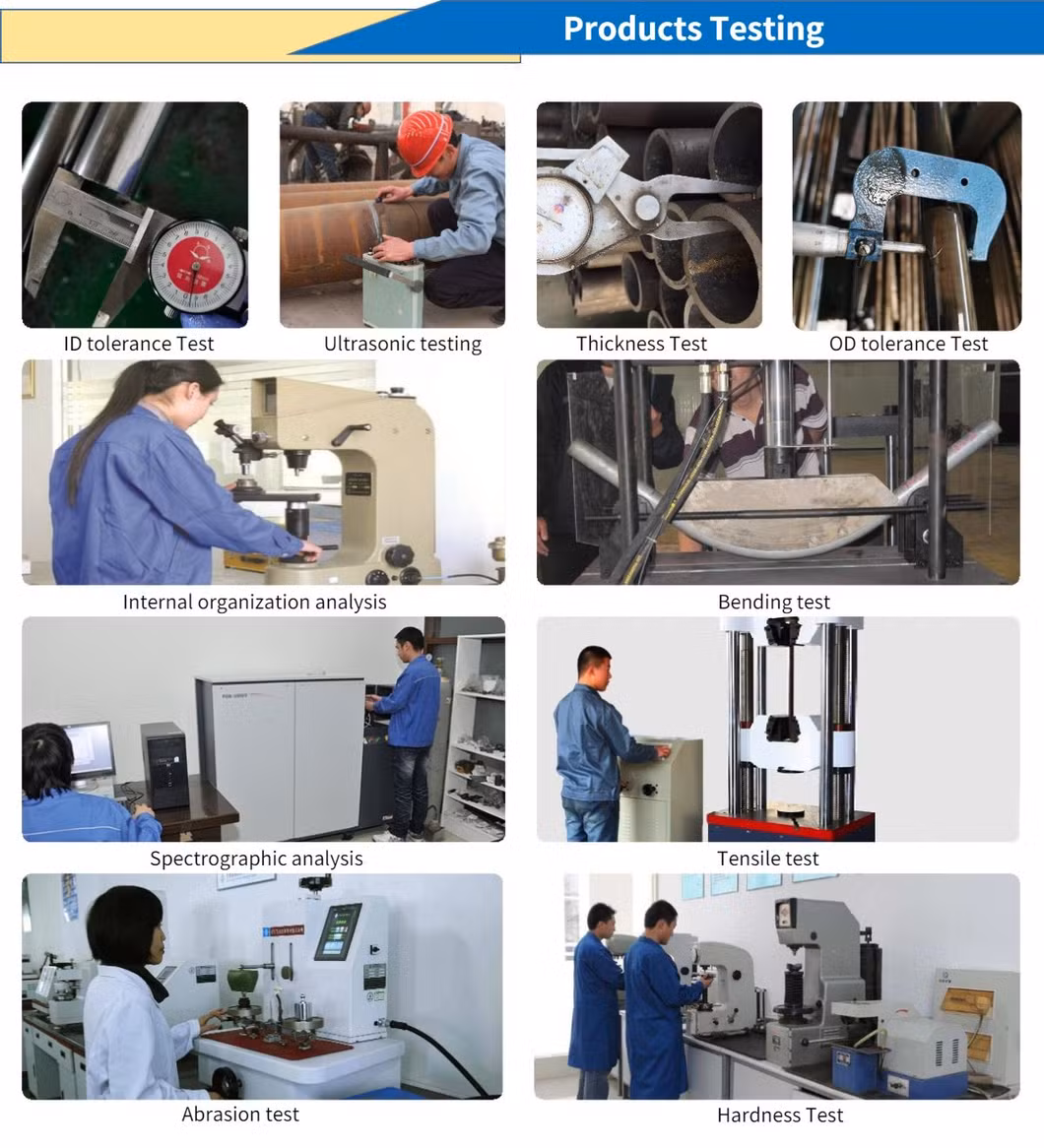 Products Testing

ID tolerance Test

Ultrasonic testing

Thickness Test

OD tolerance Test

Internal organization analysis

Bending test

Spectrographic analysis

Tensile test

Abrasion test

Hardness Test