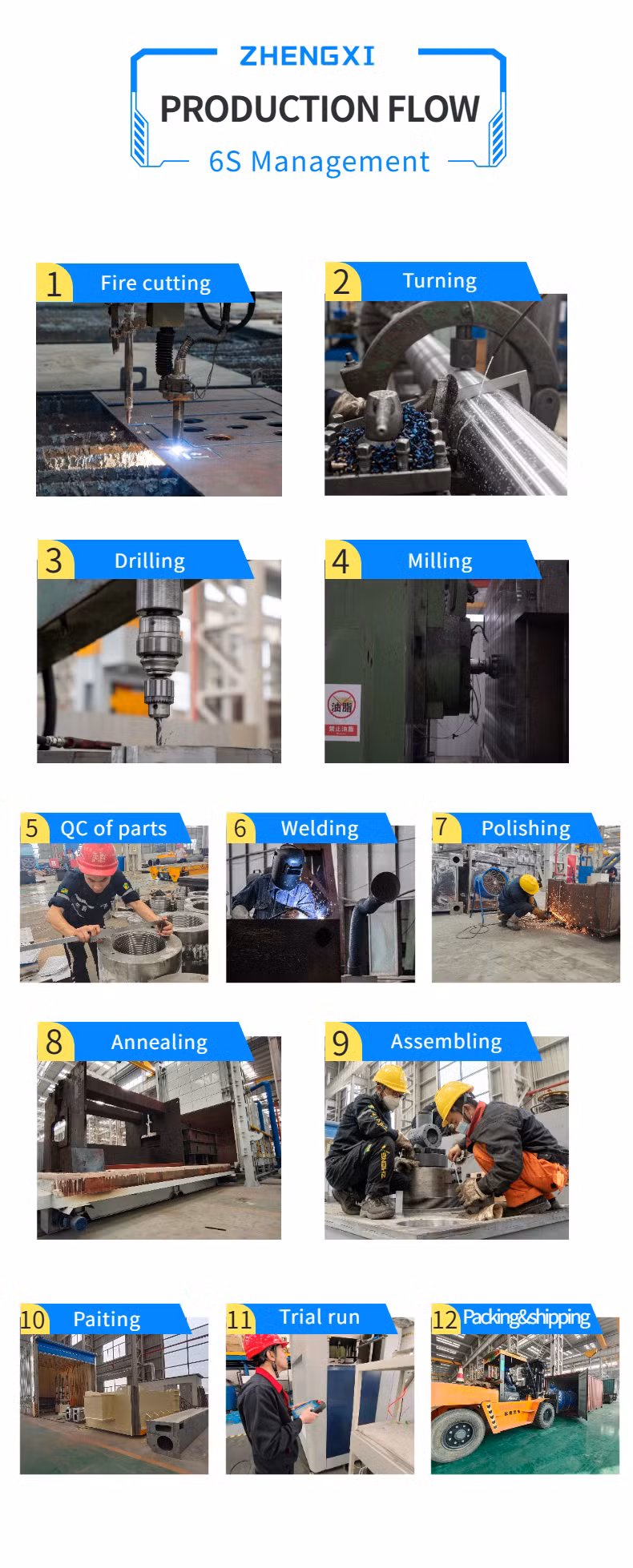 ZHENGXI
PRODUCTION FLOW
6S Management

1 Fire cutting

2 Turning

3 Drilling

4 Milling

油脂
禁止油脂

5 QC of parts

6 Welding

7 Polishing

8 Annealing

9 Assembling

10 Paiting

11 Trial run

12 Packing&shipping