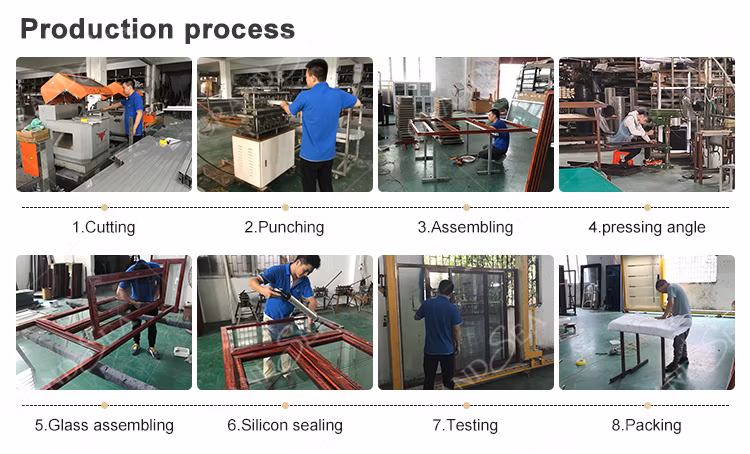 Production process

1.Cutting

2.Punching

3.Assembling

4.pressing angle

5.Glass assembling

6.Silicon sealing

7.Testing

8.Packing