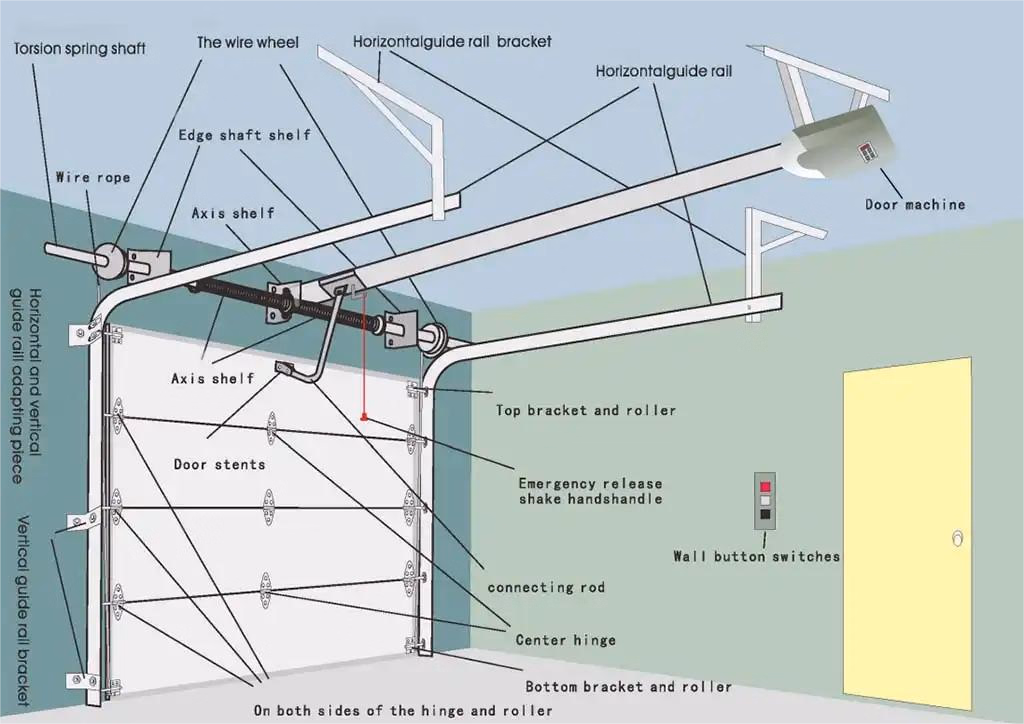 Torsion spring shaft
The wire wheel
Horizontalguide rail bracket
Horizontalguide rail
Edge shaft shelf
Wire rope
Axis shelf
Door machine
Horizontal and vertical guide rail adapting piece
Axis shelf
Top bracket and roller
Door stents
Emergency release shake handshandle
Wall button switches
Vertical guide rail bracket
connecting rod
Center hinge
Bottom bracket and roller
On both sides of the hinge and roller