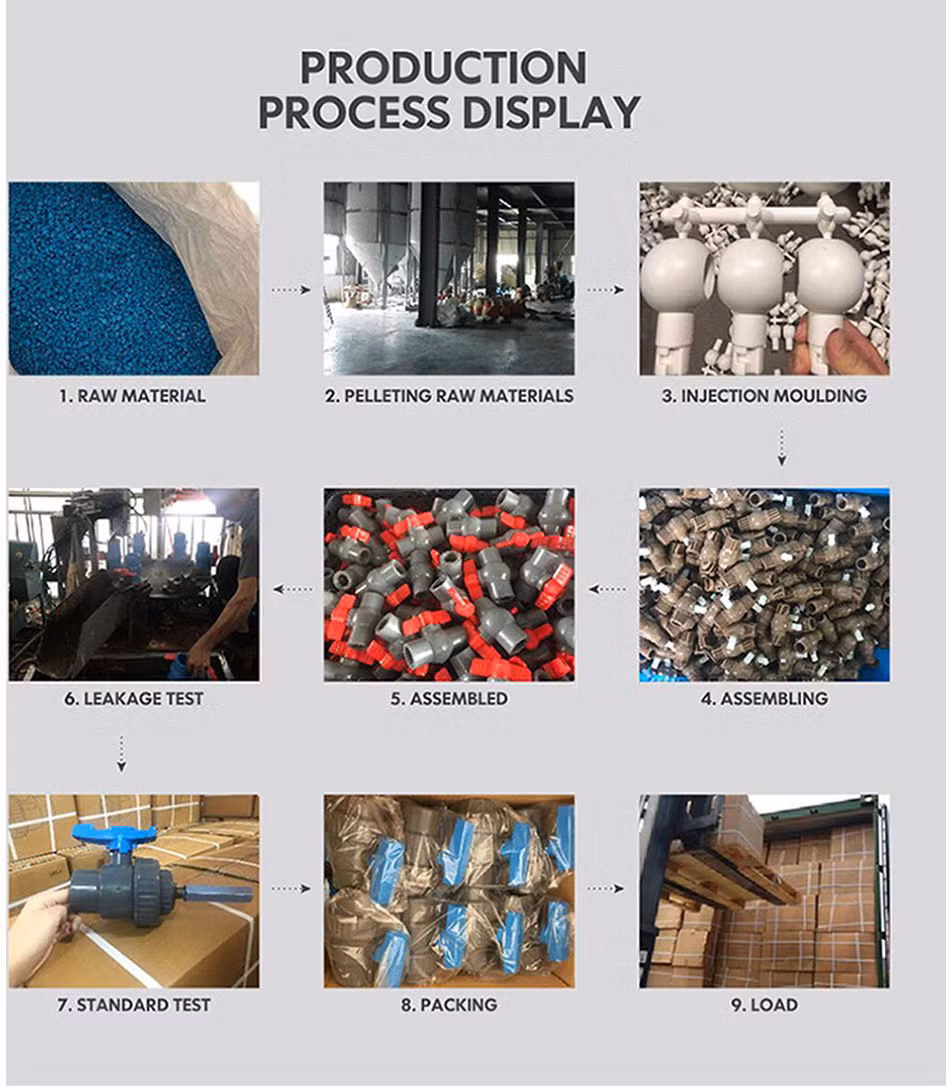 PRODUCTION PROCESS DISPLAY

1. RAW MATERIAL

2. PELLETING RAW MATERIALS

3. INJECTION MOULDING

6. LEAKAGE TEST

5. ASSEMBLED

4. ASSEMBLING

7. STANDARD TEST

8. PACKING

9. LOAD