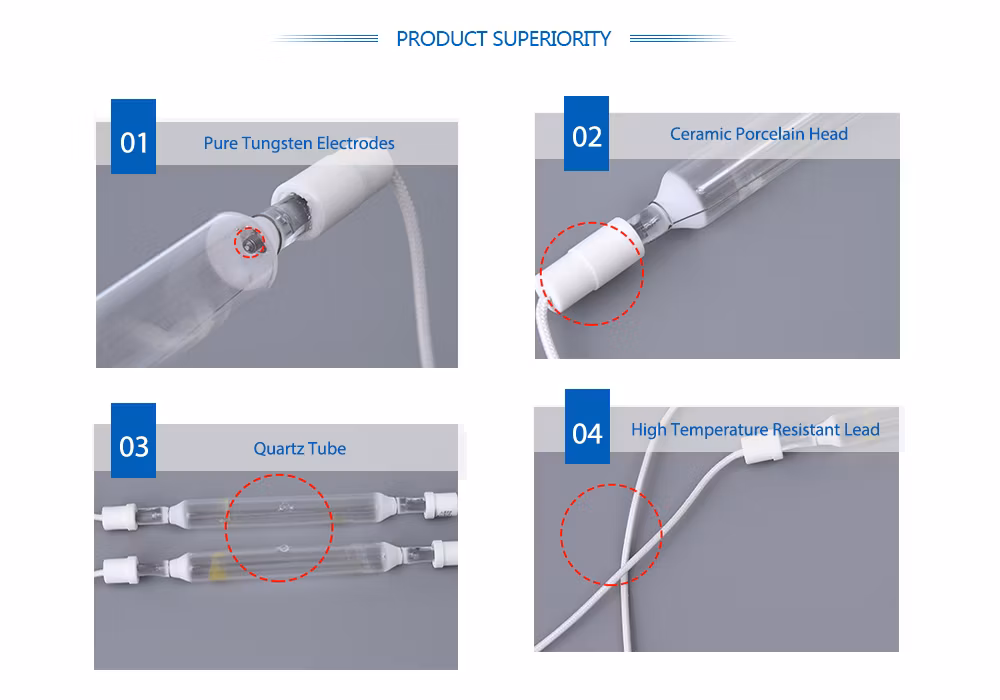 PRODUCT SUPERIORITY

01 Pure Tungsten Electrodes

02 Ceramic Porcelain Head

03 Quartz Tube

04 High Temperature Resistant Lead