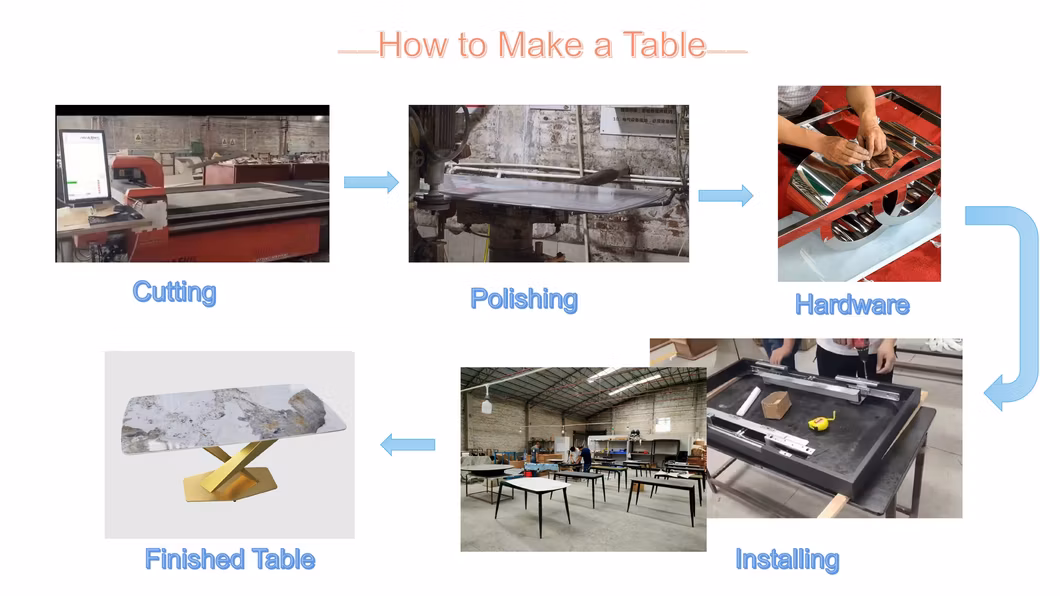 How to Make a Table

Cutting

Polishing

Hardware

Finished Table

Installing