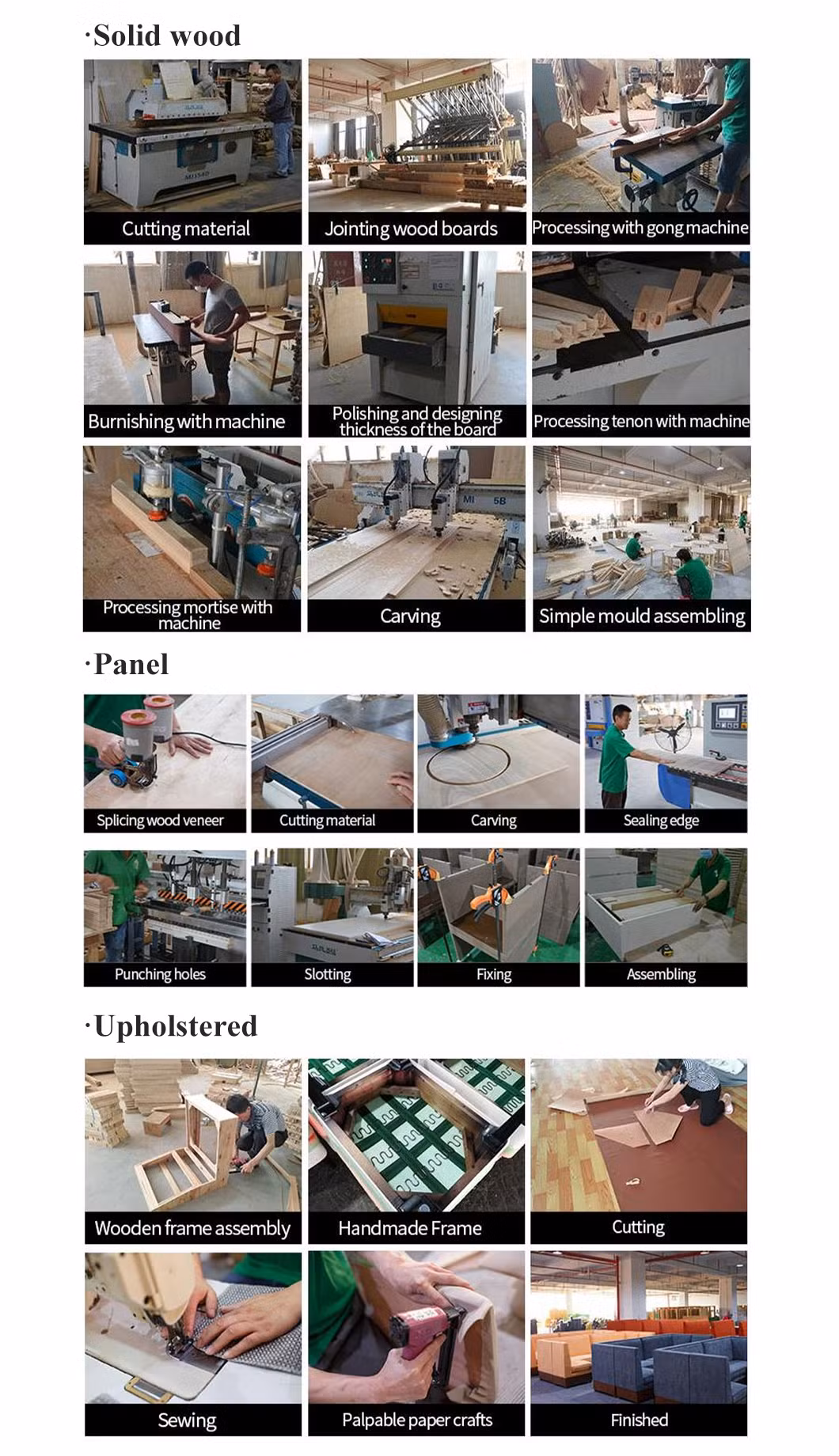 ·Solid wood

Cutting material

Jointing wood boards

Processing with gong machine

Burnishing with machine

Polishing and designing thickness of the board

Processing tenon with machine

Processing mortise with machine

Carving

Simple mould assembling

·Panel

Splicing wood veneer

Cutting material

Carving

Sealing edge

Punching holes

Slotting

Fixing

Assembling

·Upholstered

Wooden frame assembly

Handmade Frame

Cutting

Sewing

Palpable paper crafts

Finished