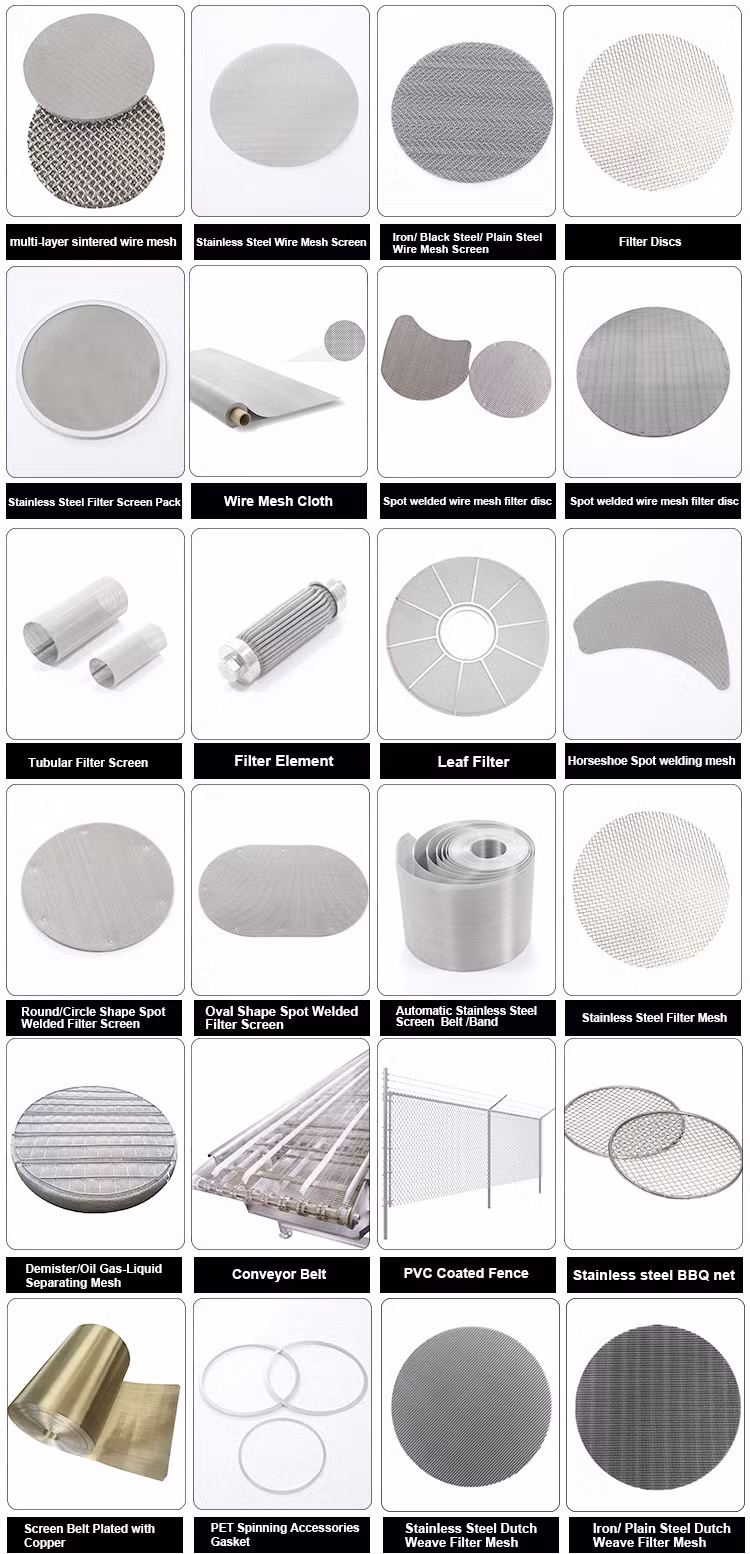 multi-layer sintered wire mesh

Stainless Steel Wire Mesh Screen

Iron/ Black Steel/ Plain Steel Wire Mesh Screen

Filter Discs

Stainless Steel Filter Screen Pack

Wire Mesh Cloth

Spot welded wire mesh filter disc

Spot welded wire mesh filter disc

Tubular Filter Screen

Filter Element

Leaf Filter

Horseshoe Spot welding mesh

Round/Circle Shape Spot Welded Filter Screen

Oval Shape Spot Welded Filter Screen

Automatic Stainless Steel Screen Belt /Band

Stainless Steel Filter Mesh

Demister/Oil Gas-Liquid Separating Mesh

Conveyor Belt

PVC Coated Fence

Stainless steel BBQ net

Screen Belt Plated with Copper

PET Spinning Accessories Gasket

Stainless Steel Dutch Weave Filter Mesh

Iron/ Plain Steel Dutch Weave Filter Mesh