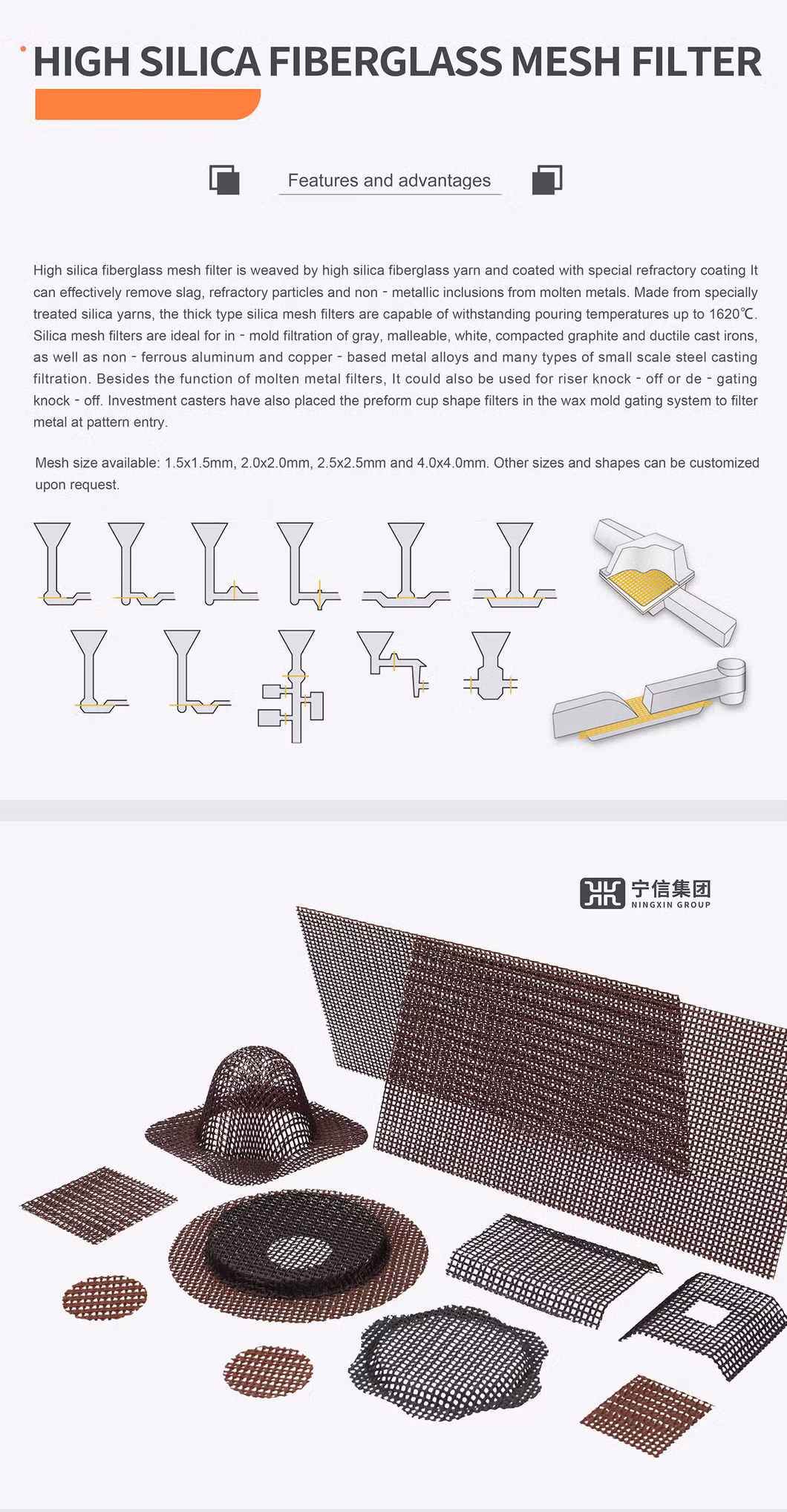 HIGH SILICA FIBERGLASS MESH FILTER

Features and advantages

High silica fiberglass mesh filter is weaved by high silica fiberglass yarn and coated with special refractory coating It can effectively remove slag, refractory particles and non - metallic inclusions from molten metals. Made from specially treated silica yarns, the thick type silica mesh filters are capable of withstanding pouring temperatures up to 1620℃. Silica mesh filters are ideal for in - mold filtration of gray, malleable, white, compacted graphite and ductile cast irons, as well as non - ferrous aluminum and copper - based metal alloys and many types of small scale steel casting filtration. Besides the function of molten metal filters, It could also be used for riser knock - off or de - gating knock - off. Investment casters have also placed the preform cup shape filters in the wax mold gating system to filter metal at pattern entry.

Mesh size available: 1.5x1.5mm, 2.0x2.0mm, 2.5x2.5mm and 4.0x4.0mm. Other sizes and shapes can be customized upon request.

宁信集团
NINGXIN GROUP