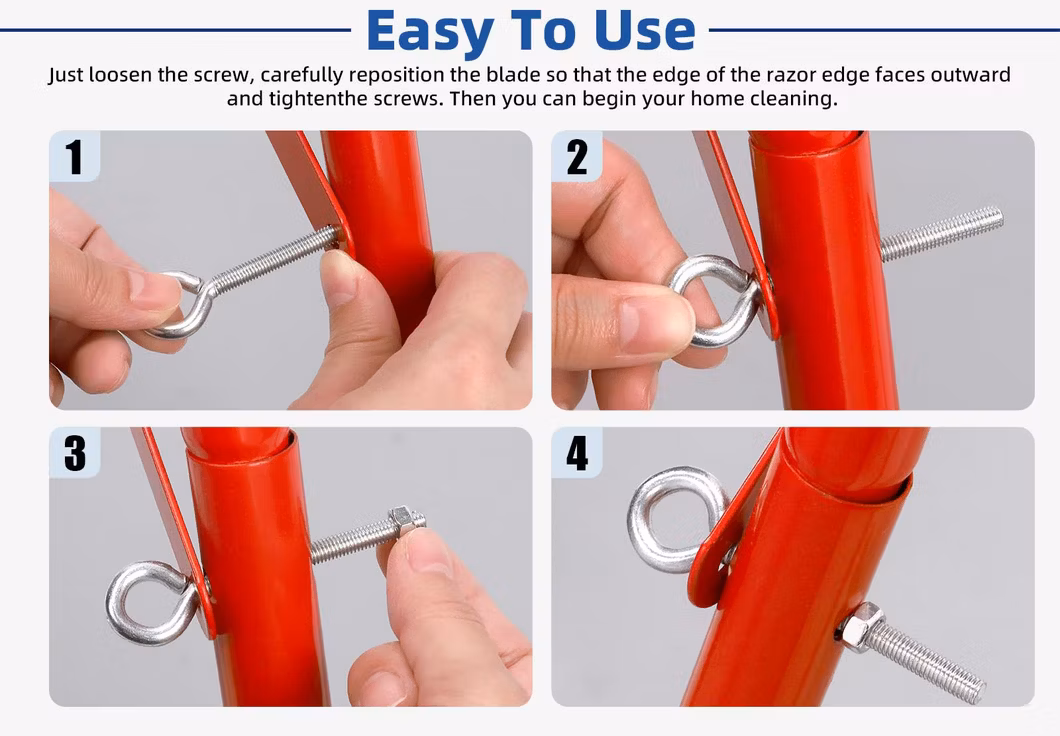 Easy To Use

Just loosen the screw, carefully reposition the blade so that the edge of the razor edge faces outward and tightenthe screws. Then you can begin your home cleaning.

1

2

3

4