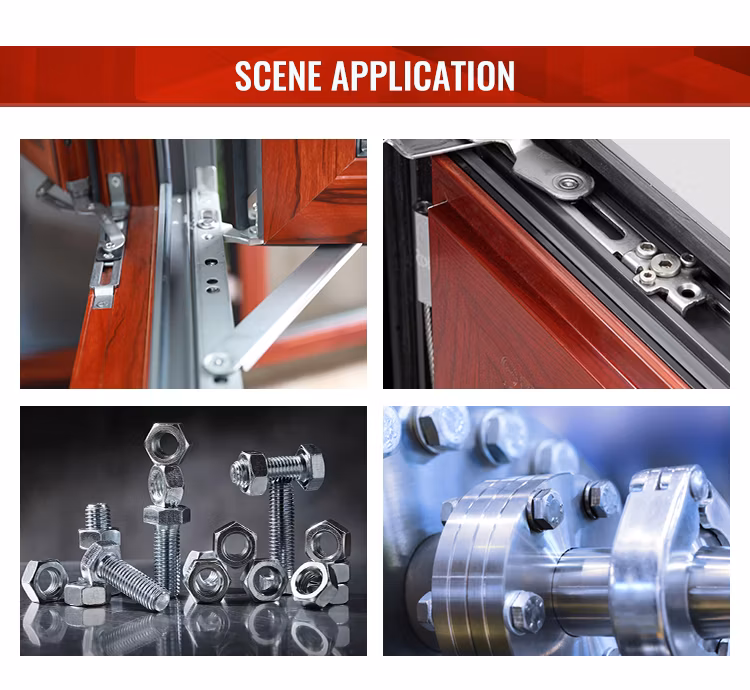 SCENE APPLICATION