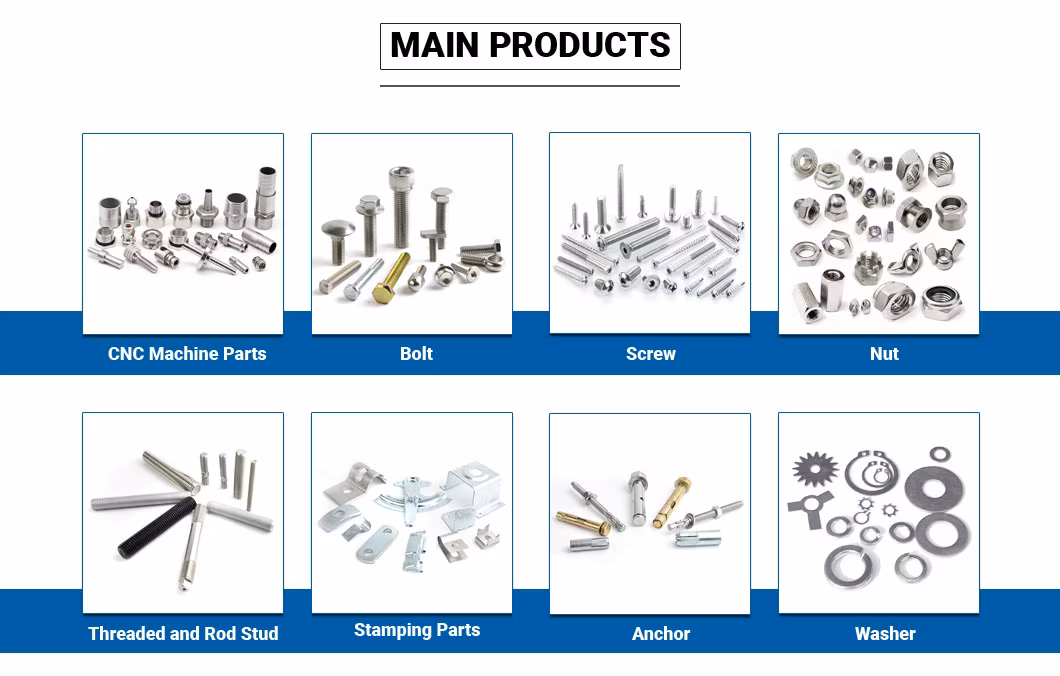 MAIN PRODUCTS

CNC Machine Parts

Bolt

Screw

Nut

Threaded and Rod Stud

Stamping Parts

Anchor

Washer