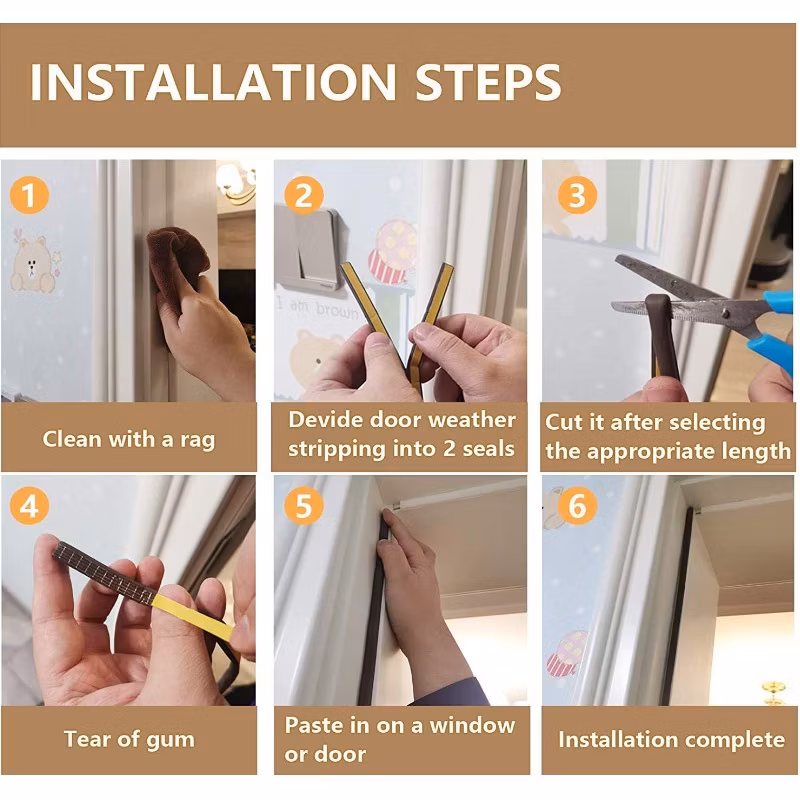 INSTALLATION STEPS

1

Clean with a rag

2

I am brown

Devide door weather stripping into 2 seals

3

Cut it after selecting the appropriate length

4

Tear of gum

5

Paste in on a window or door

6

Installation complete