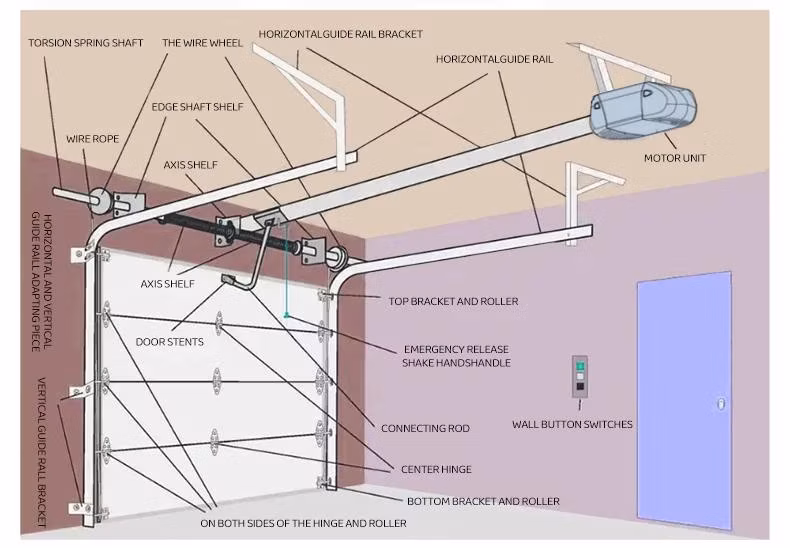 TORSION SPRING SHAFT
THE WIRE WHEEL
HORIZONTALGUIDE RAIL BRACKET
HORIZONTALGUIDE RAIL
EDGE SHAFT SHELF
WIRE ROPE
AXIS SHELF
MOTOR UNIT
HORIZONTAL AND VERTICAL GUIDE RAIL ADAPTING PIECE
AXIS SHELF
TOP BRACKET AND ROLLER
DOOR STENTS
EMERGENCY RELEASE SHAKE HANDSHANDLE
VERTICAL GUIDE RAIL BRACKET
CONNECTING ROD
WALL BUTTON SWITCHES
CENTER HINGE
BOTTOM BRACKET AND ROLLER
ON BOTH SIDES OF THE HINGE AND ROLLER