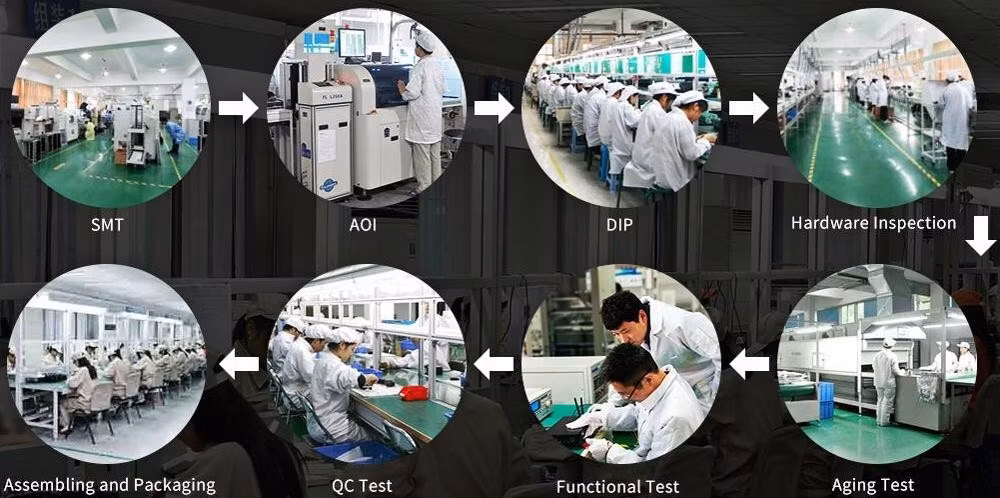 SMT

AOI

DIP

Hardware Inspection

Assembling and Packaging

QC Test

Functional Test

Aging Test