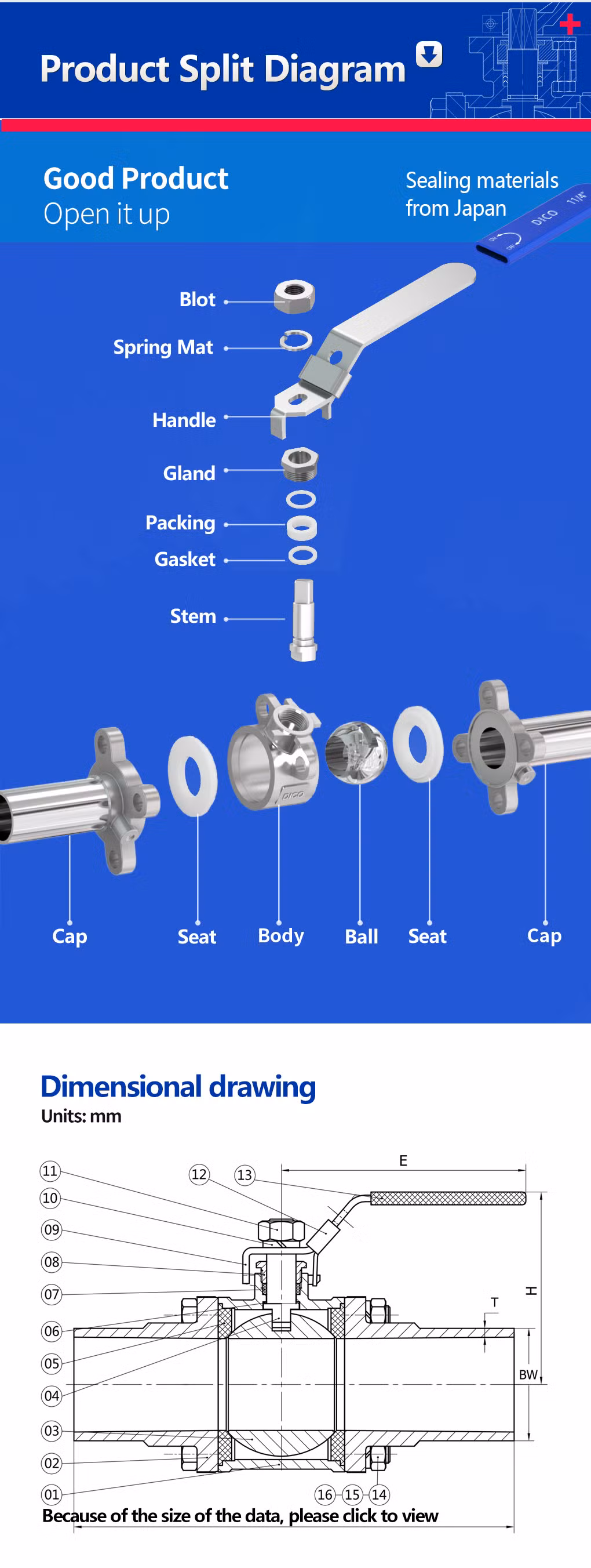 Product Split Diagram

Good Product
Open it up

Sealing materials from Japan

DICO 11/4"

Blot
Spring Mat
Handle
Gland
Packing
Gasket
Stem

DICO

Cap
Seat
Body
Ball
Seat
Cap

Dimensional drawing
Units: mm

11
10
09
08
07
06
05
04
03
02
01
12
13
E
H
T
BW
16
15
14

Because of the size of the data, please click to view