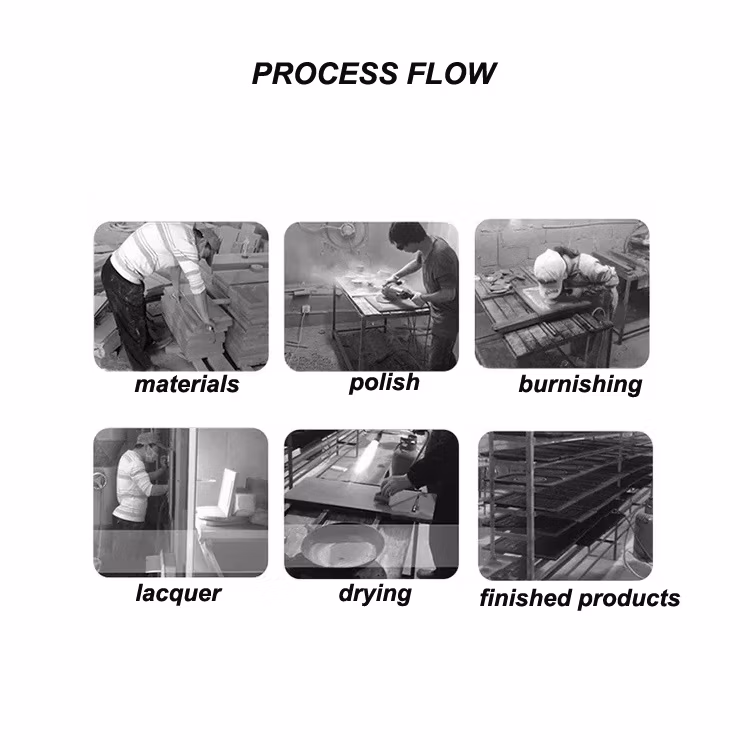 PROCESS FLOW

materials

polish

burnishing

lacquer

drying

finished products