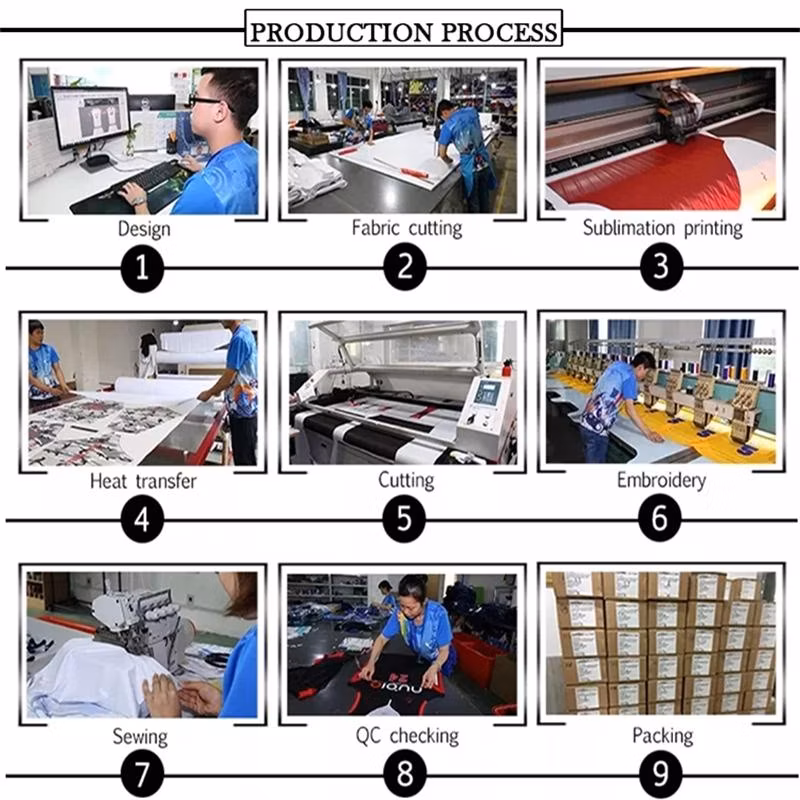 PRODUCTION PROCESS

Design
1

Fabric cutting
2

Sublimation printing
3

Heat transfer
4

Cutting
5

Embroidery
6

Sewing
7

QC checking
8

Packing
9