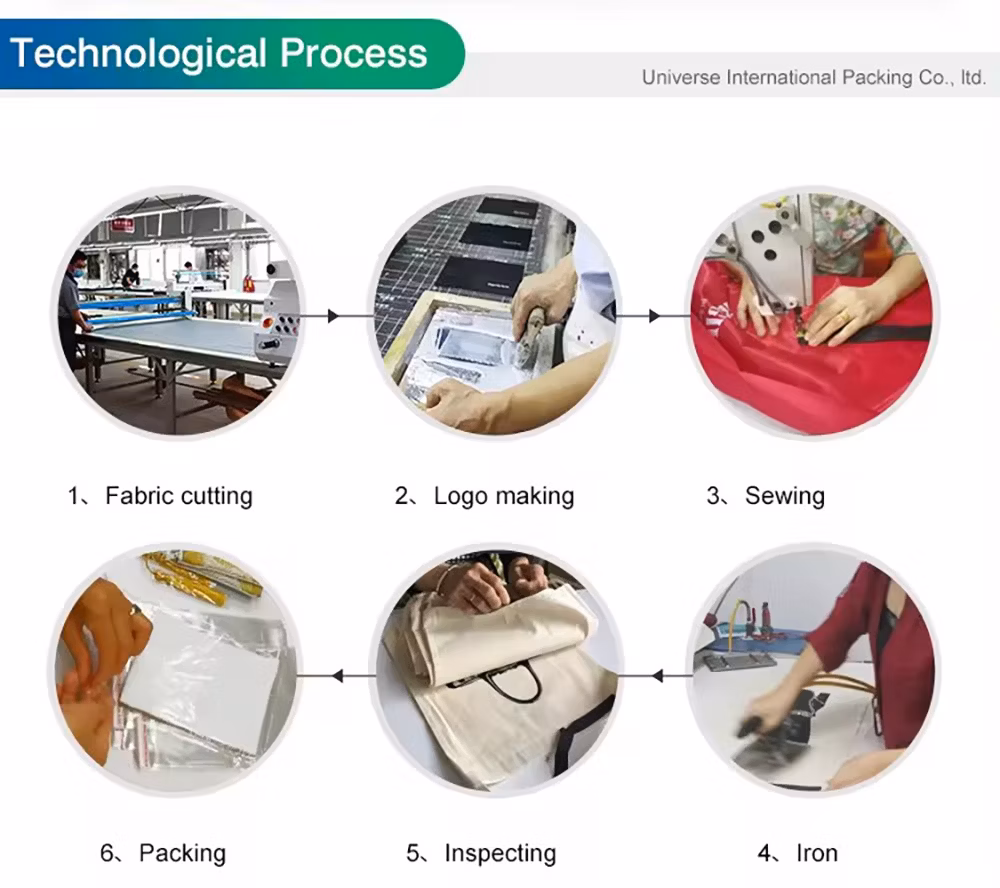 Technological Process

Universe International Packing Co., ltd.

1、Fabric cutting

2、Logo making

3、Sewing

6、Packing

5、Inspecting

4、Iron