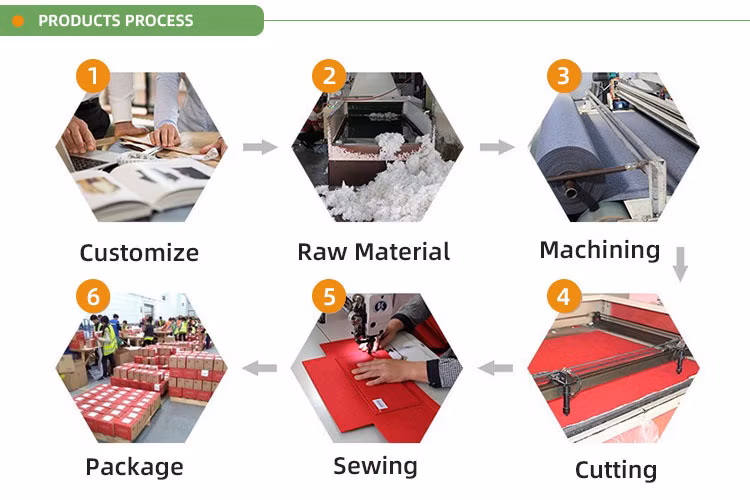 PRODUCTS PROCESS

1
Customize

2
Raw Material

3
Machining

4
Cutting

5
Sewing

6
Package