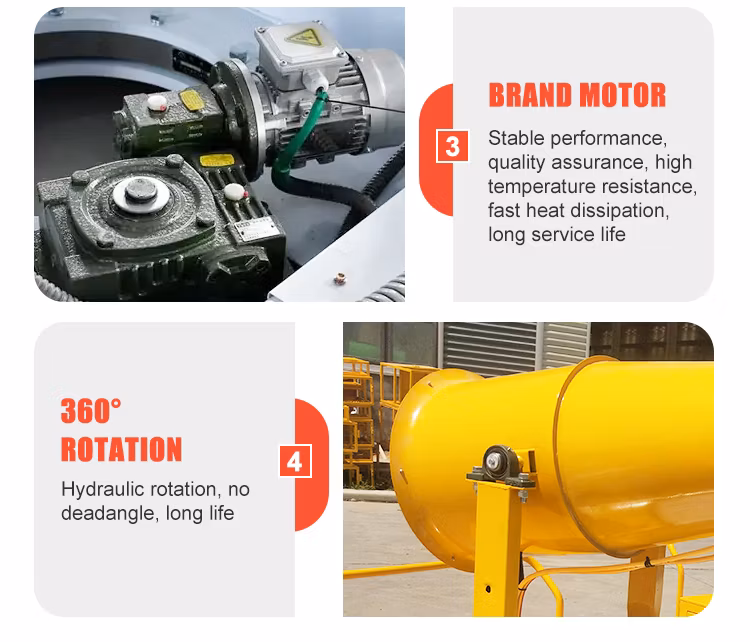 3

BRAND MOTOR

Stable performance, quality assurance, high temperature resistance, fast heat dissipation, long service life

360° ROTATION

Hydraulic rotation, no deadangle, long life

4