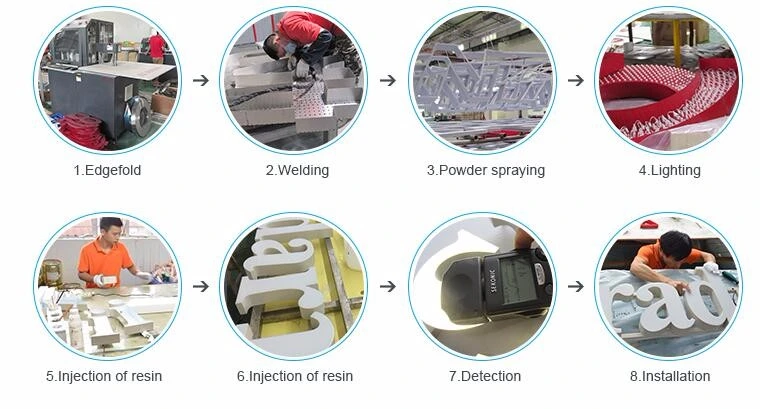 1.Edgefold

2.Welding

3.Powder spraying

4.Lighting

5.Injection of resin

6.Injection of resin

SEKONIC

7.Detection

8.Installation