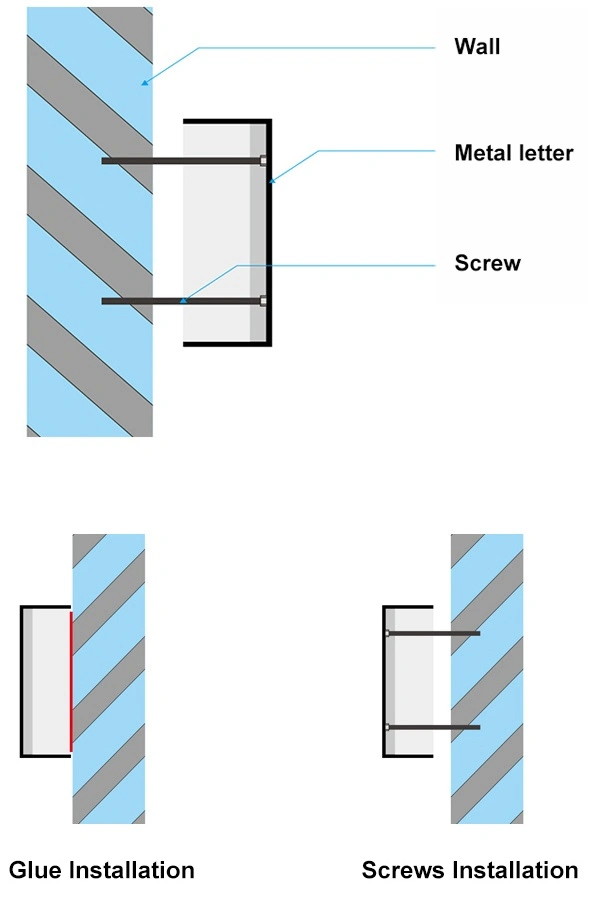 Wall

Metal letter

Screw

Glue Installation

Screws Installation