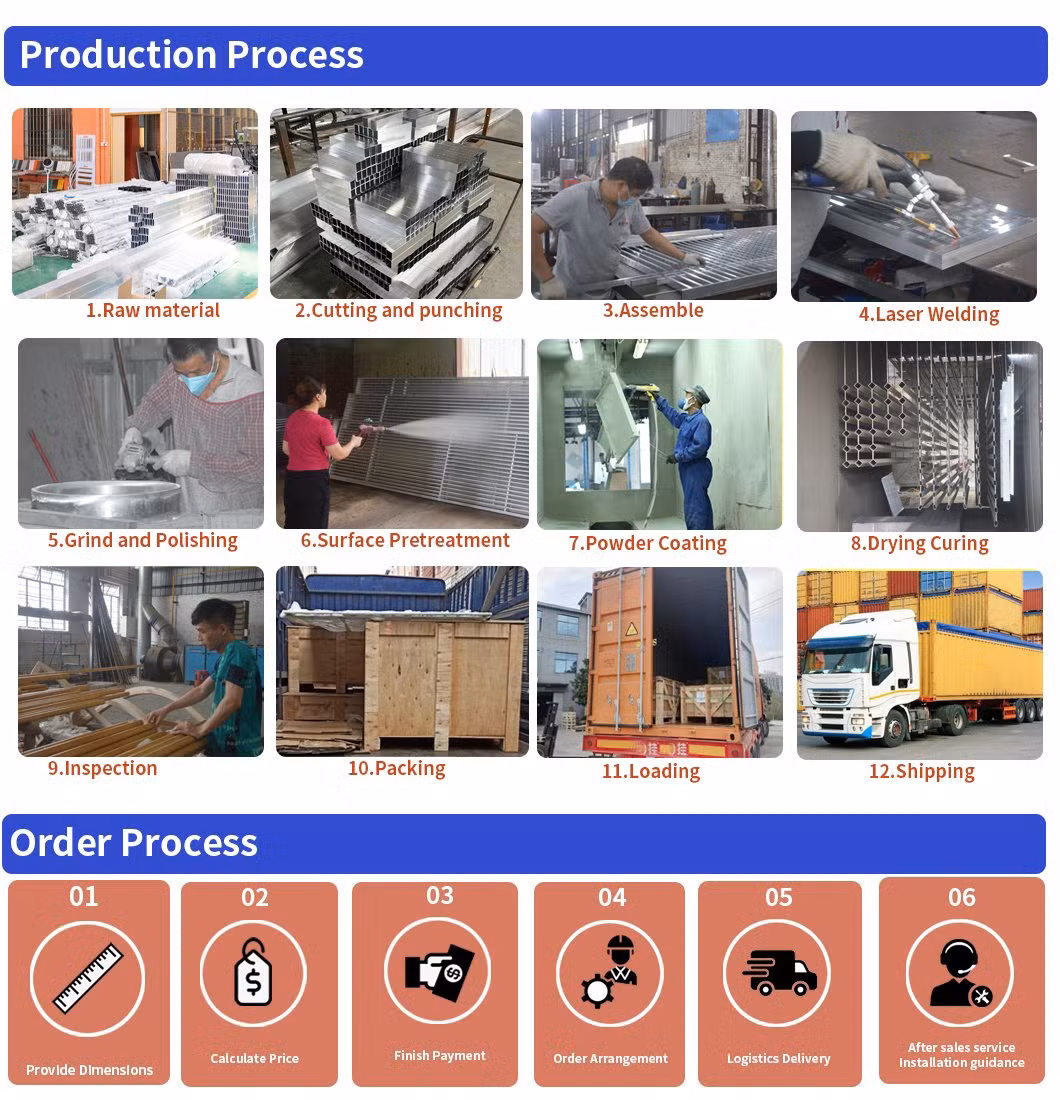 Production Process

1.Raw material

2.Cutting and punching

3.Assemble

4.Laser Welding

5.Grind and Polishing

6.Surface Pretreatment

7.Powder Coating

8.Drying Curing

9.Inspection

10.Packing

11.Loading

12.Shipping

Order Process

01
Provide Dimensions

02
Calculate Price

03
Finish Payment

04
Order Arrangement

05
Logistics Delivery

06
After sales service
Installation guidance