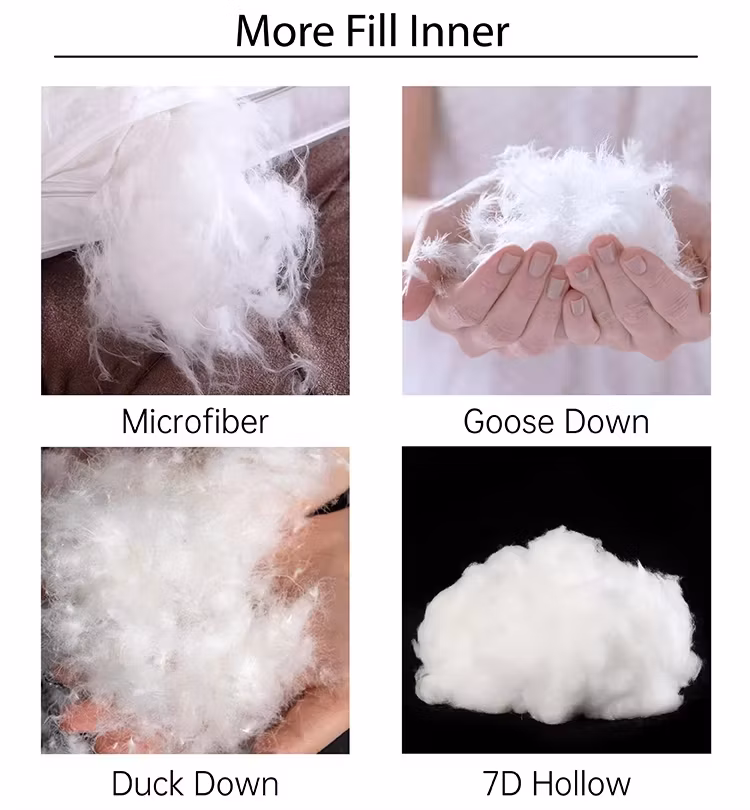 More Fill Inner

Microfiber

Goose Down

Duck Down

7D Hollow