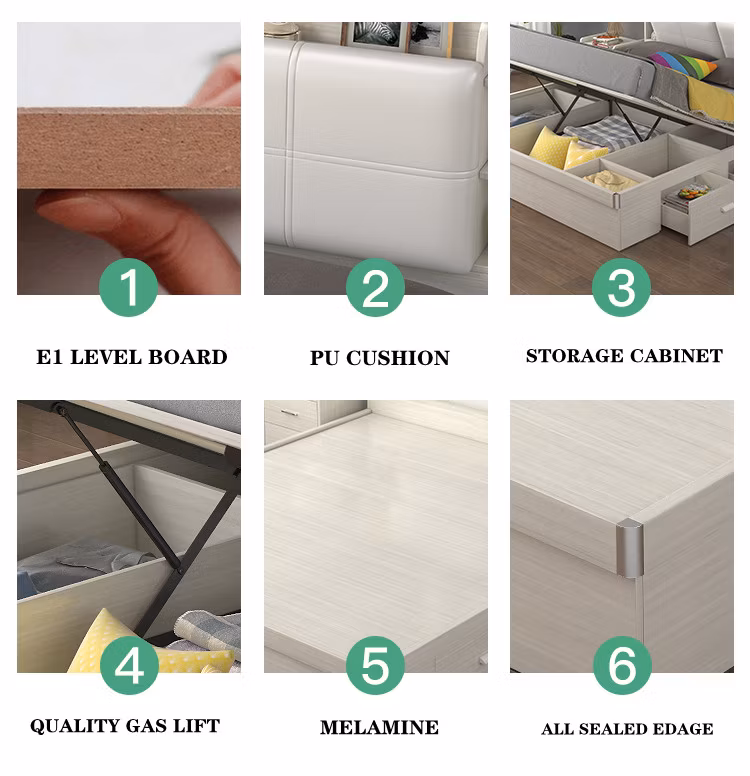 1

E1 LEVEL BOARD

2

PU CUSHION

3

STORAGE CABINET

4

QUALITY GAS LIFT

5

MELAMINE

6

ALL SEALED EDAGE