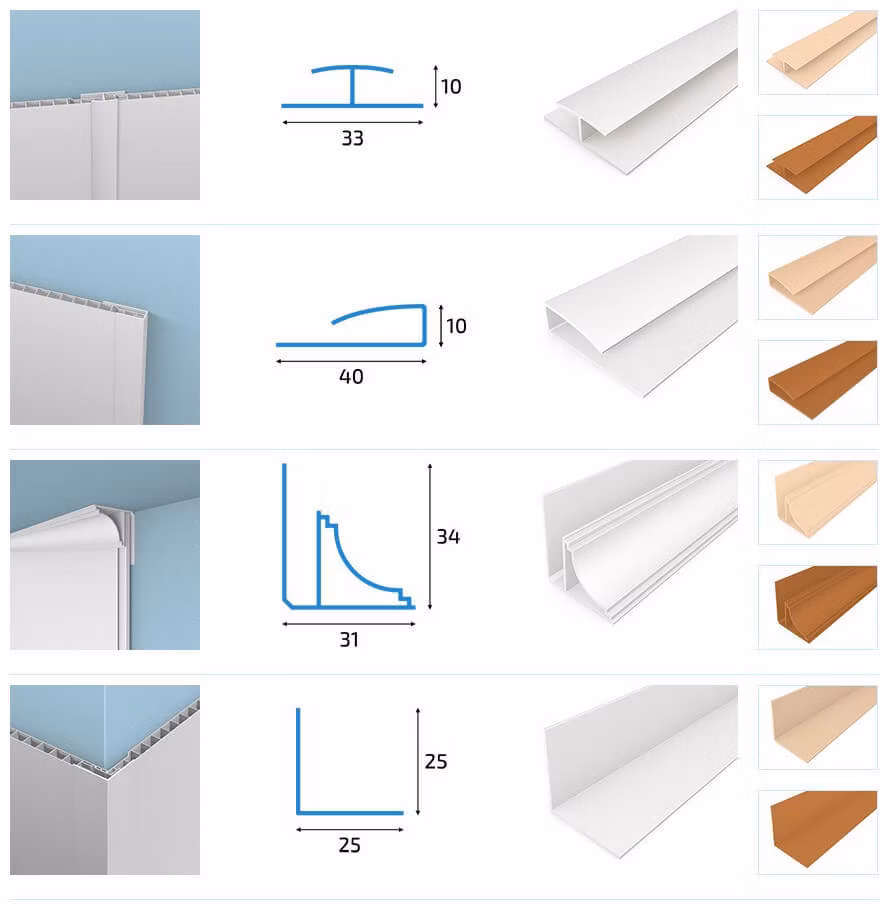 10
33

10
40

34
31

25
25