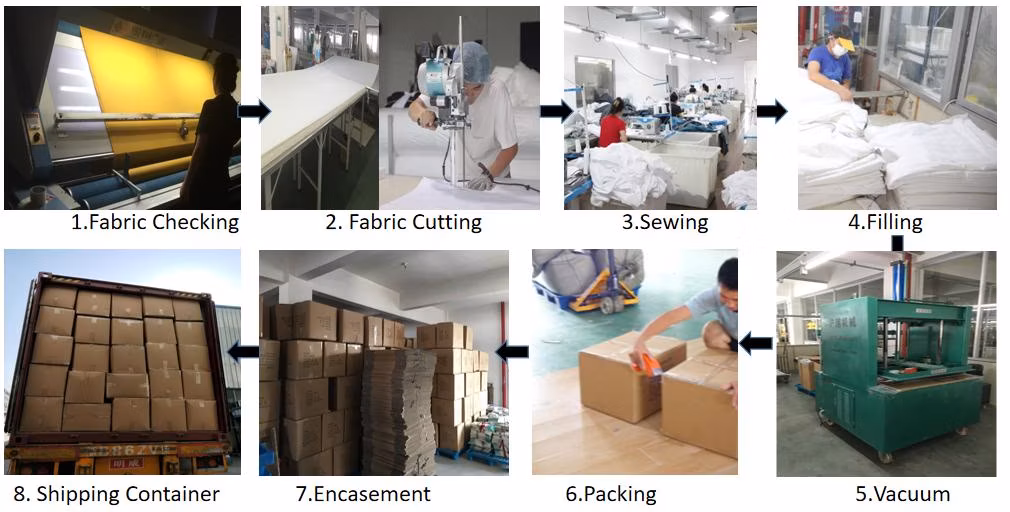 1.Fabric Checking

2. Fabric Cutting

3.Sewing

4.Filling

8. Shipping Container

7.Encasement

6.Packing

5.Vacuum