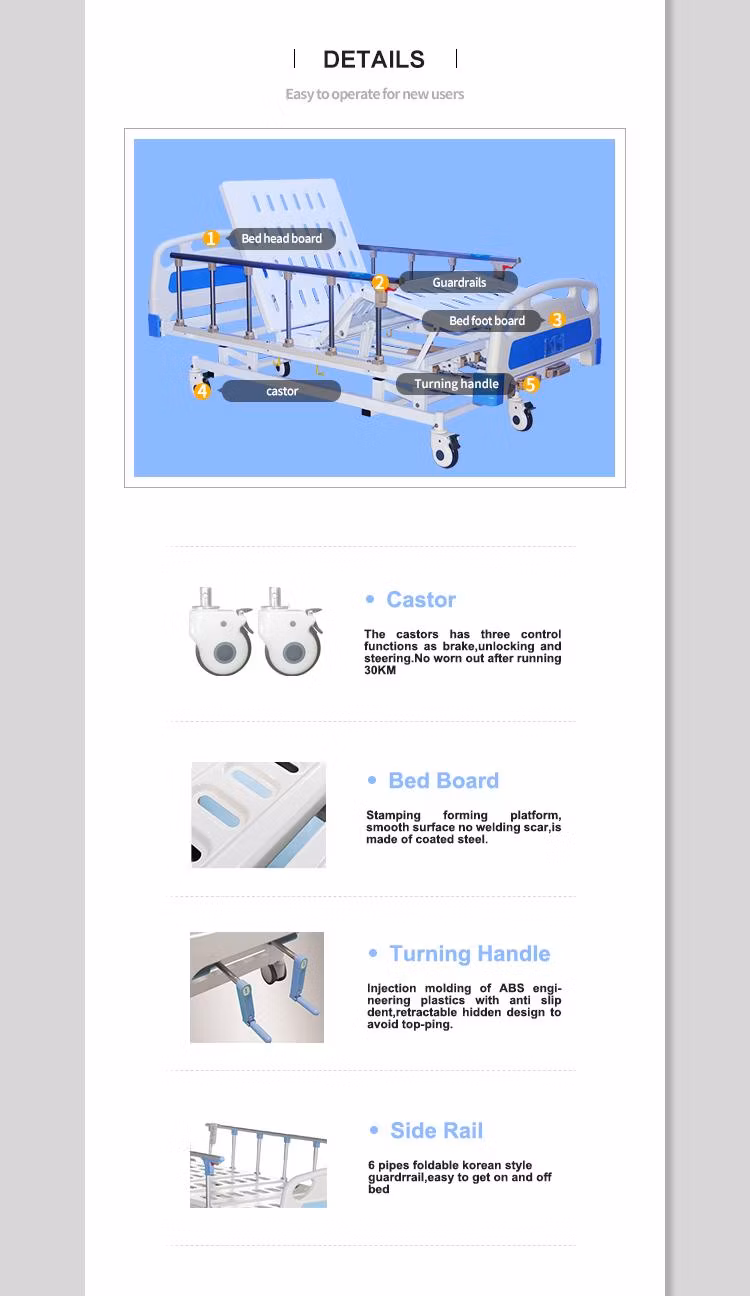 DETAILS

Easy to operate for new users

1 Bed head board

2 Guardrails

3 Bed foot board

4 castor

5 Turning handle

• Castor

The castors has three control functions as brake,unlocking and steering.No worn out after running 30KM

• Bed Board

Stamping forming platform, smooth surface no welding scar,is made of coated steel.

• Turning Handle

Injection molding of ABS engineering plastics with anti slip dent,retractable hidden design to avoid top-ping.

• Side Rail

6 pipes foldable korean style guardrrail,easy to get on and off bed