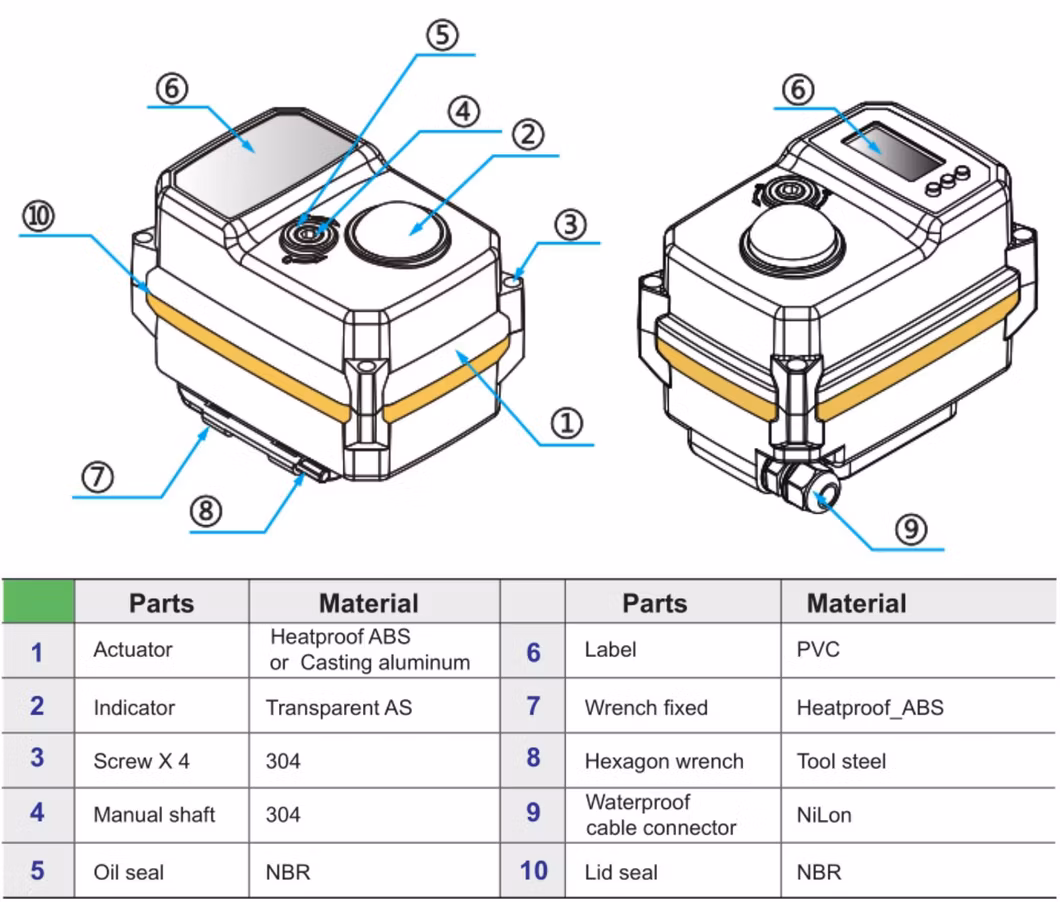 ⑤
⑥
④
②
⑩
③
①
⑦
⑧
⑥
⑨

| | Parts | Material | | Parts | Material |
|---|---|---|---|---|---|
| 1 | Actuator | Heatproof ABS or Casting aluminum | 6 | Label | PVC |
| 2 | Indicator | Transparent AS | 7 | Wrench fixed | Heatproof_ABS |
| 3 | Screw X 4 | 304 | 8 | Hexagon wrench | Tool steel |
| 4 | Manual shaft | 304 | 9 | Waterproof cable connector | NiLon |
| 5 | Oil seal | NBR | 10 | Lid seal | NBR |